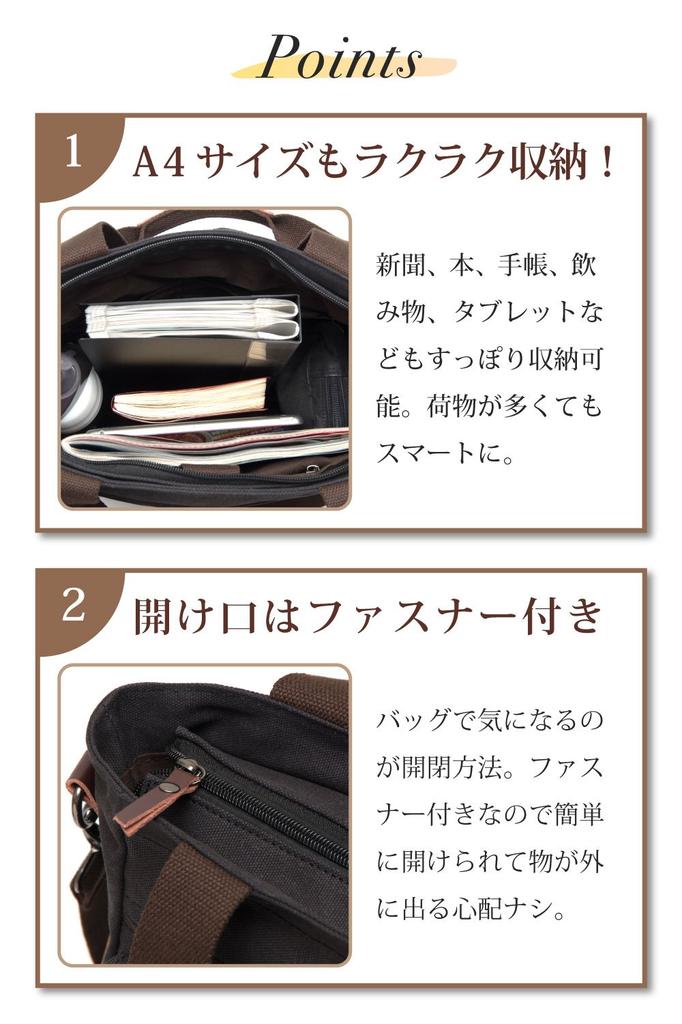 Points

1 A4サイズもラクラク収納！

新聞、本、手帳、飲み物、タブレットなどもすっぽり収納可能。荷物が多くてもスマートに。

2 開け口はファスナー付き

バッグで気になるのが開閉方法。ファスナー付きなので簡単に開けられて物が外に出る心配ナシ。