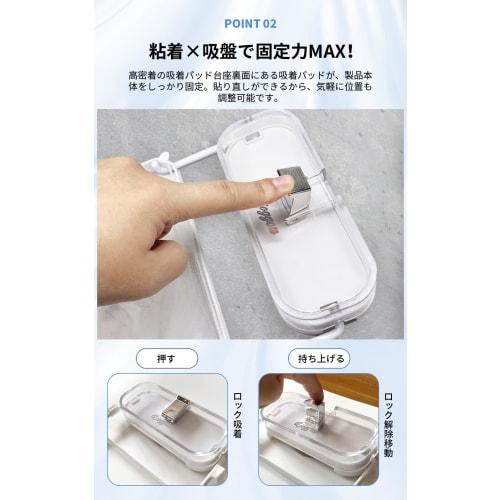 POINT 02

粘着×吸盤で固定力MAX!

高密着の吸着パッド台座裏面にある吸着パッドが、製品本体をしっかり固定。貼り直しができるから、気軽に位置も調整可能です。

押す

ロック吸着

持ち上げる

ロック解除移動