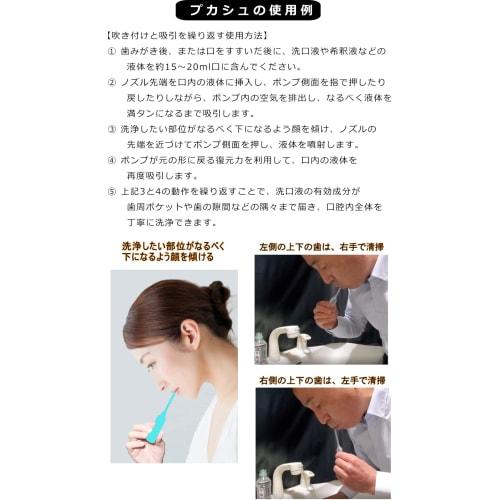 プカシュの使用例

【吹き付けと吸引を繰り返す使用方法】

① 歯みがき後、または口をすすいだ後に、洗口液や希釈液などの液体を約15～20ml口に含んでください。

② ノズル先端を口内の液体に挿入し、ポンプ側面を指で押したり戻したりしながら、ポンプ内の空気を排出し、なるべく液体を満タンになるまで吸引します。

③ 洗浄したい部位がなるべく下になるよう顔を傾け、ノズルの先端を近づけてポンプ側面を押し、液体を噴射します。

④ ポンプが元の形に戻る復元力を利用して、口内の液体を再度吸引します。

⑤ 上記3と4の動作を繰り返すことで、洗口液の有効成分が歯周ポケットや歯の隙間などの隅々まで届き、口腔内全体を丁寧に洗浄できます。

洗浄したい部位がなるべく下になるよう顔を傾ける

左側の上下の歯は、右手で清掃

右側の上下の歯は、左手で清掃