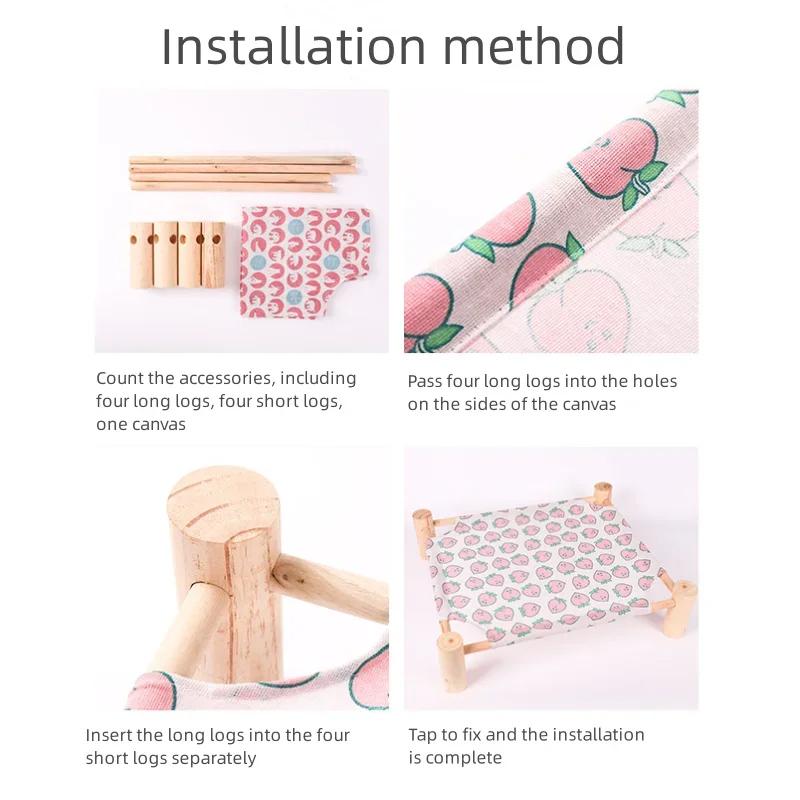 Installation method

Count the accessories, including four long logs, four short logs, one canvas

Pass four long logs into the holes on the sides of the canvas

Insert the long logs into the four short logs separately

Tap to fix and the installation is complete