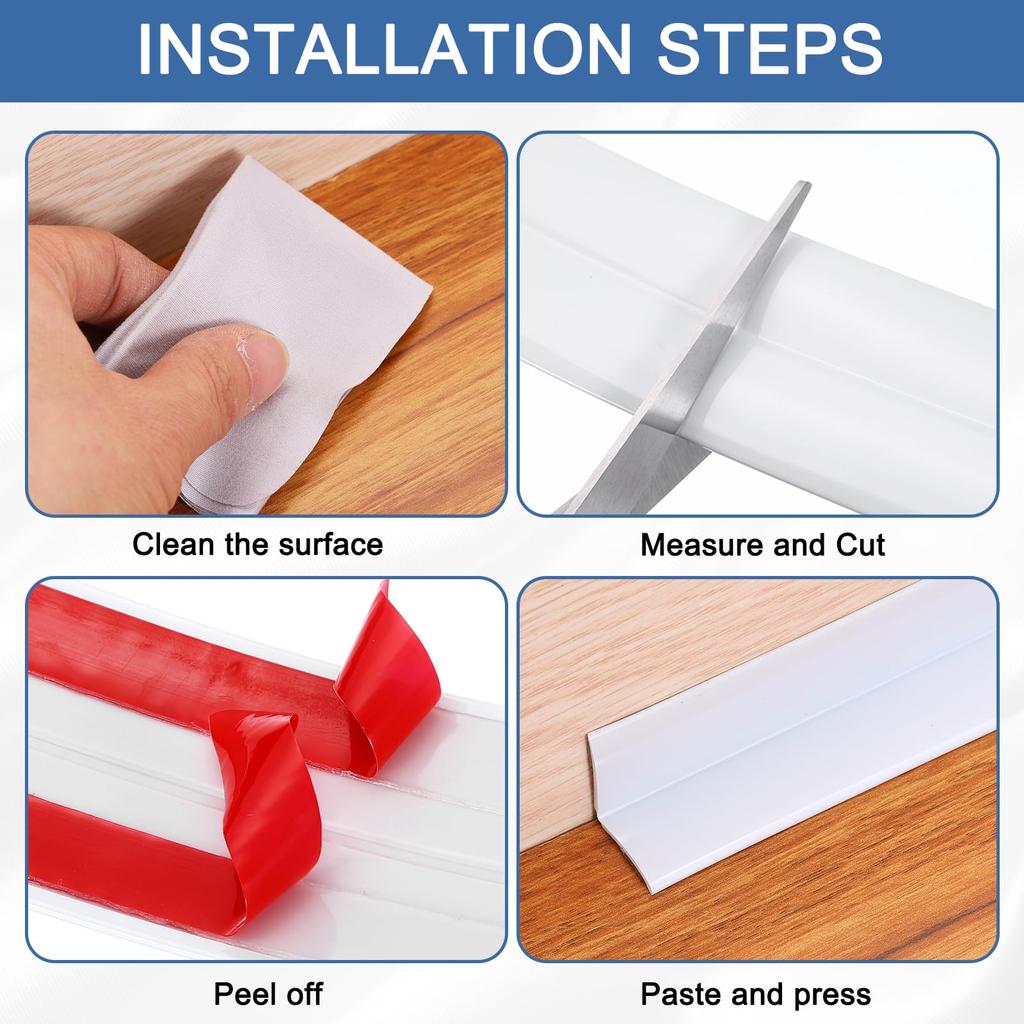 INSTALLATION STEPS

Clean the surface

Measure and Cut

Peel off

Paste and press