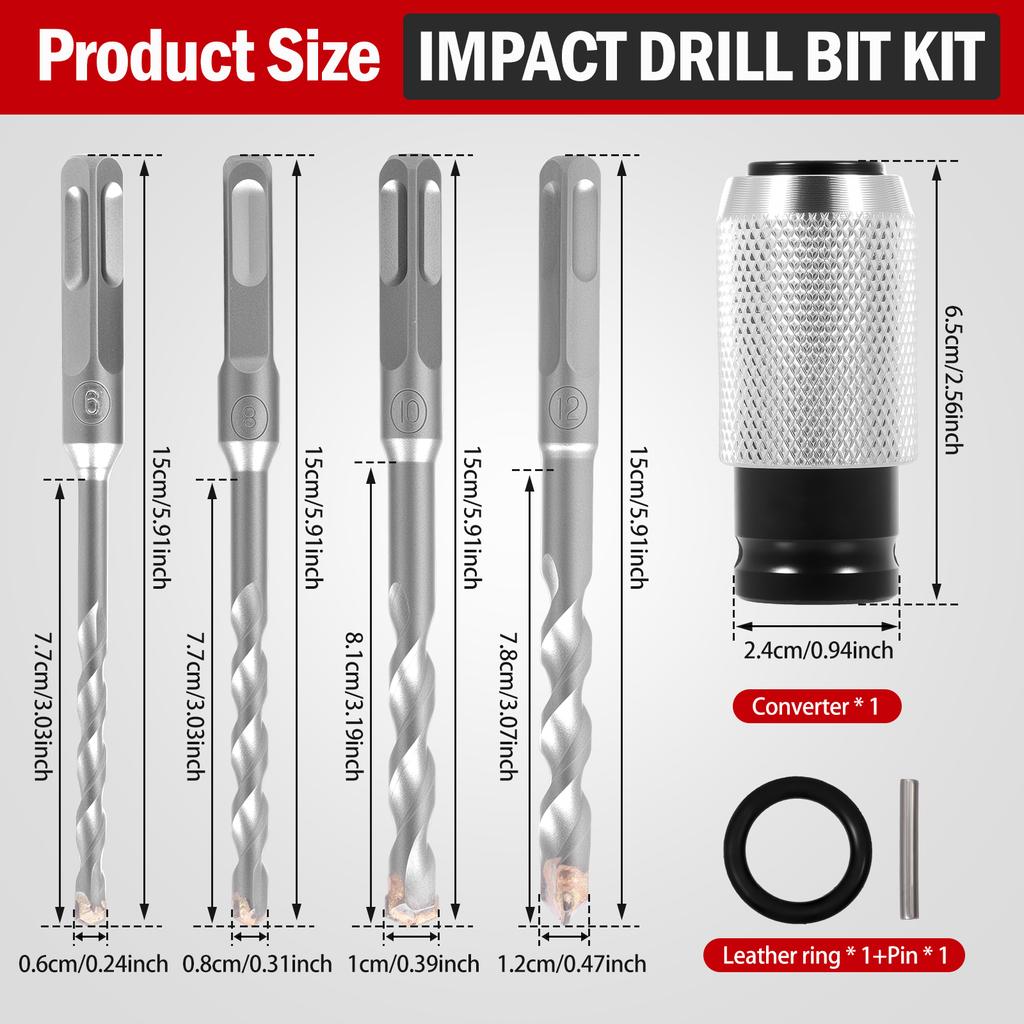 Product Size IMPACT DRILL BIT KIT

6
15cm/5.91inch
7.7cm/3.03inch
0.6cm/0.24inch

8
15cm/5.91inch
7.7cm/3.03inch
0.8cm/0.31inch

10
15cm/5.91inch
8.1cm/3.19inch
1cm/0.39inch

12
15cm/5.91inch
7.8cm/3.07inch
1.2cm/0.47inch

6.5cm/2.56inch
2.4cm/0.94inch
Converter * 1

Leather ring * 1+Pin * 1