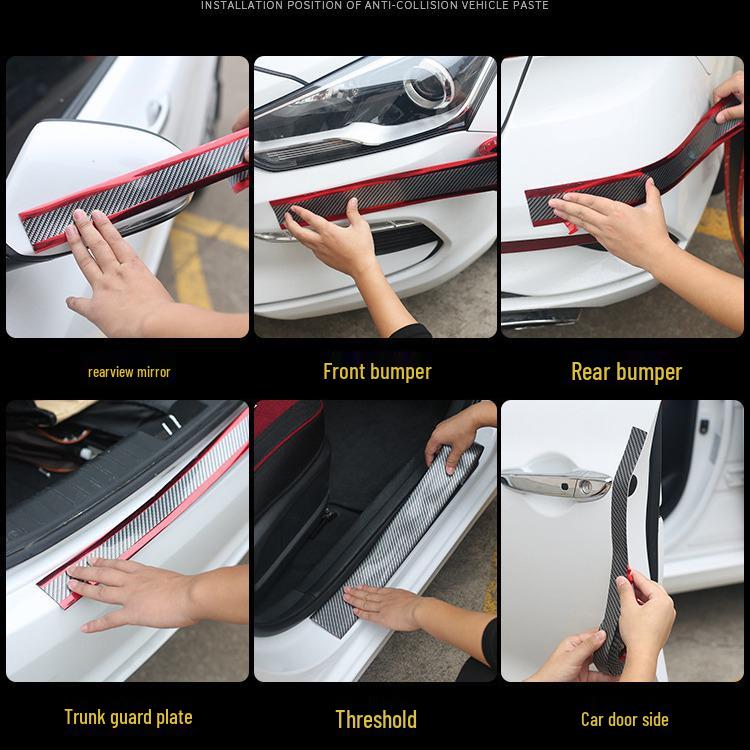 INSTALLATION POSITION OF ANTI-COLLISION VEHICLE PASTE

rearview mirror

Front bumper

Rear bumper

Trunk guard plate

Threshold

Car door side