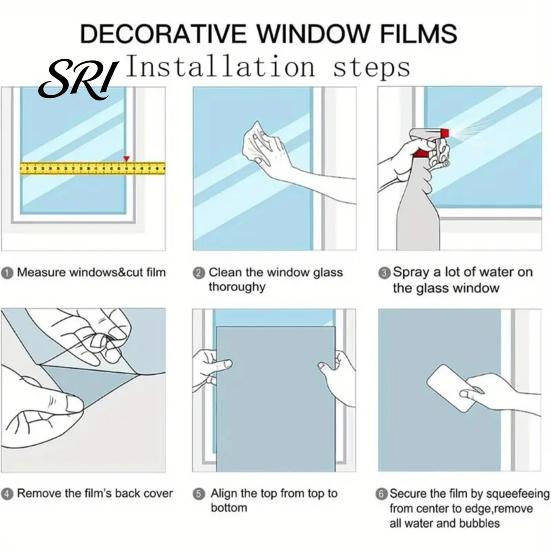 DECORATIVE WINDOW FILMS

SRI Installation steps

1 Measure windows&cut film

2 Clean the window glass thoroughy

3 Spray a lot of water on the glass window

4 Remove the film's back cover

5 Align the top from top to bottom

6 Secure the film by squeefeeing from center to edge,remove all water and bubbles