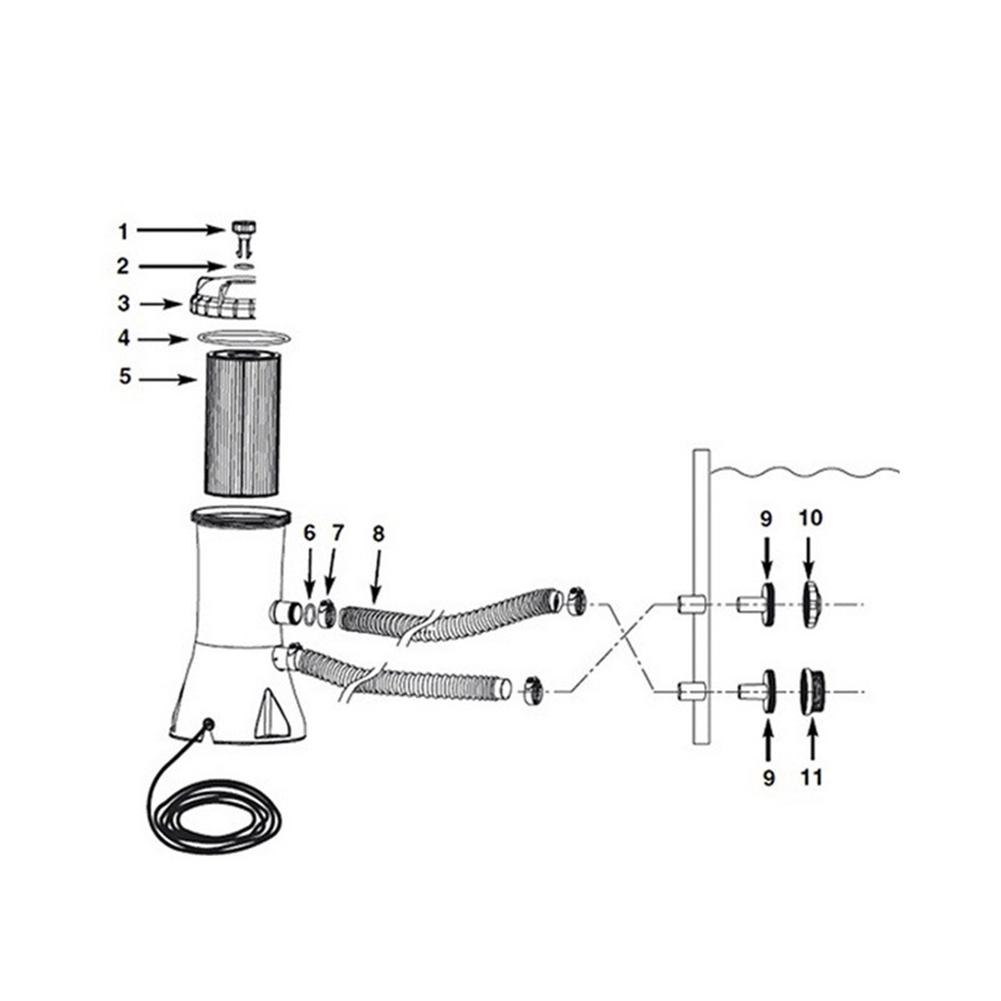 1
2
3
4
5
6
7
8
9
10
9
11