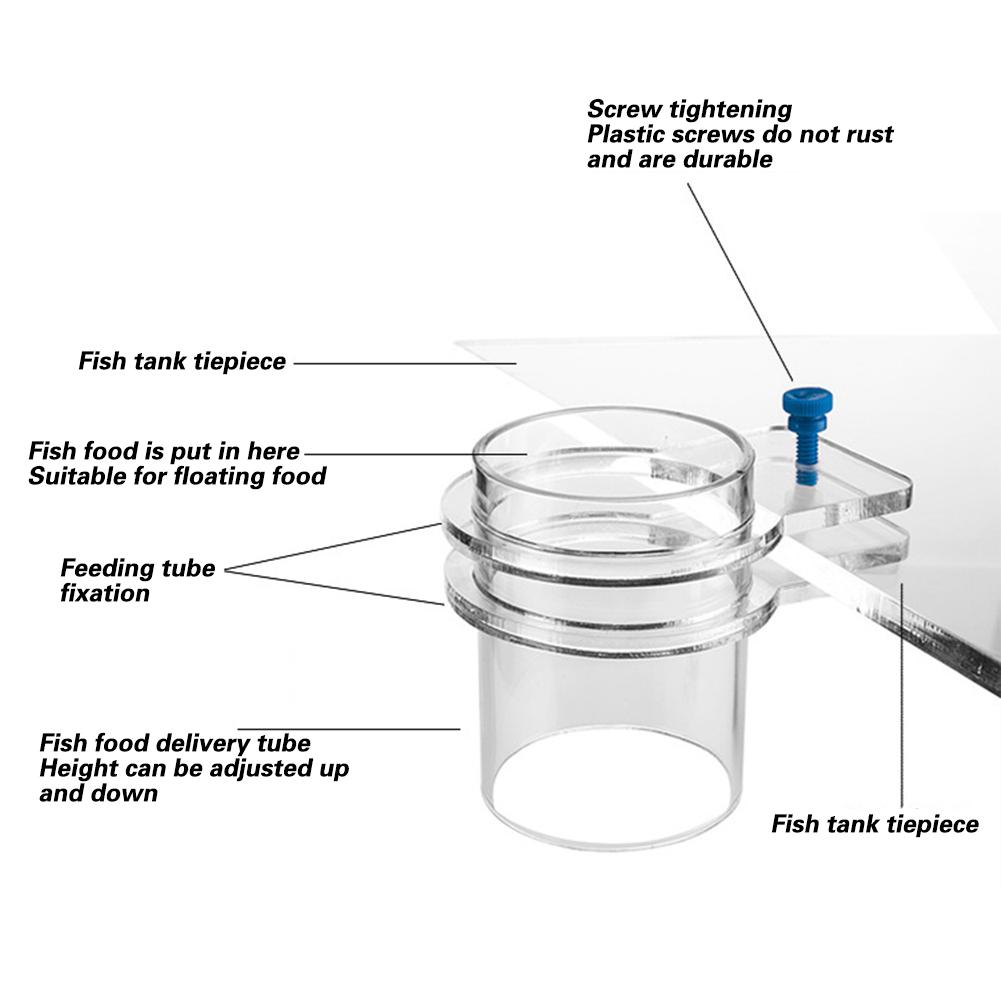 Screw tightening
Plastic screws do not rust and are durable

Fish tank tiepiece

Fish food is put in here
Suitable for floating food

Feeding tube fixation

Fish food delivery tube
Height can be adjusted up and down

Fish tank tiepiece