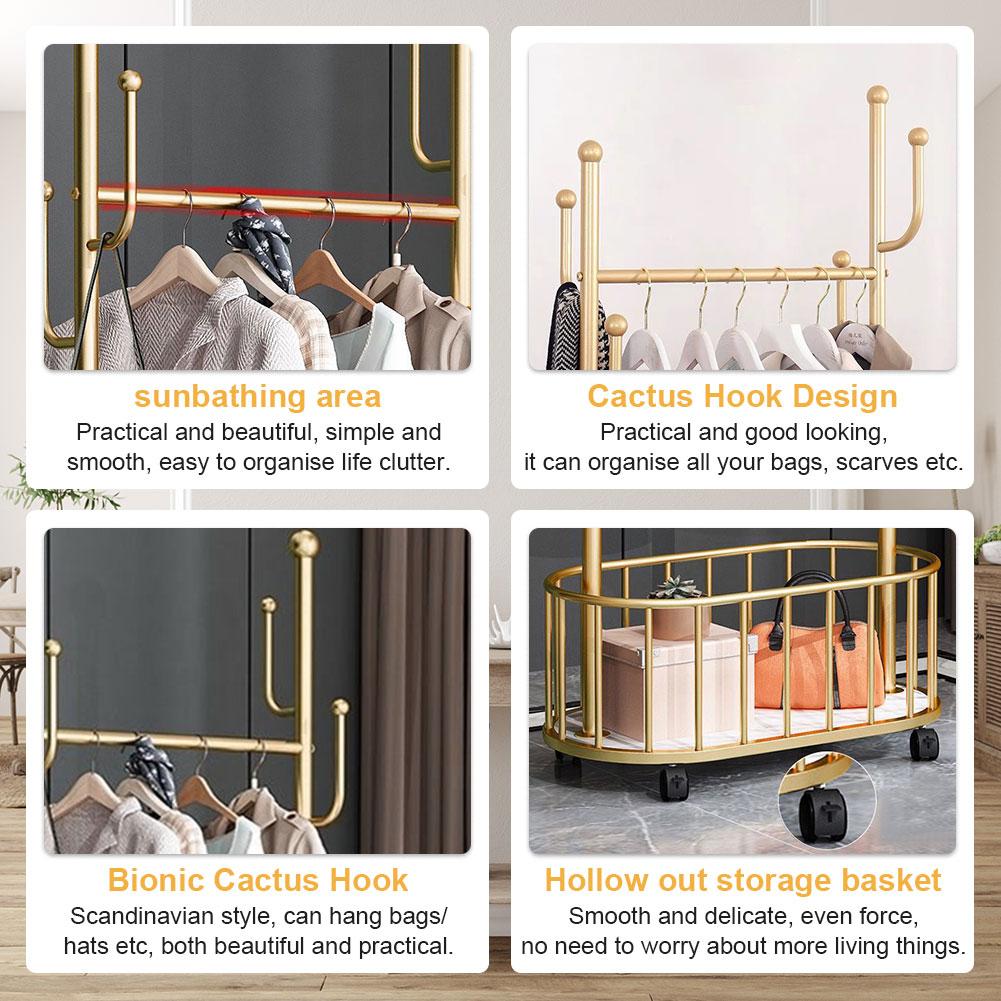 sunbathing area
Practical and beautiful, simple and smooth, easy to organise life clutter.

Cactus Hook Design
Practical and good looking, it can organise all your bags, scarves etc.

Bionic Cactus Hook
Scandinavian style, can hang bags/ hats etc, both beautiful and practical.

Hollow out storage basket
Smooth and delicate, even force, no need to worry about more living things.