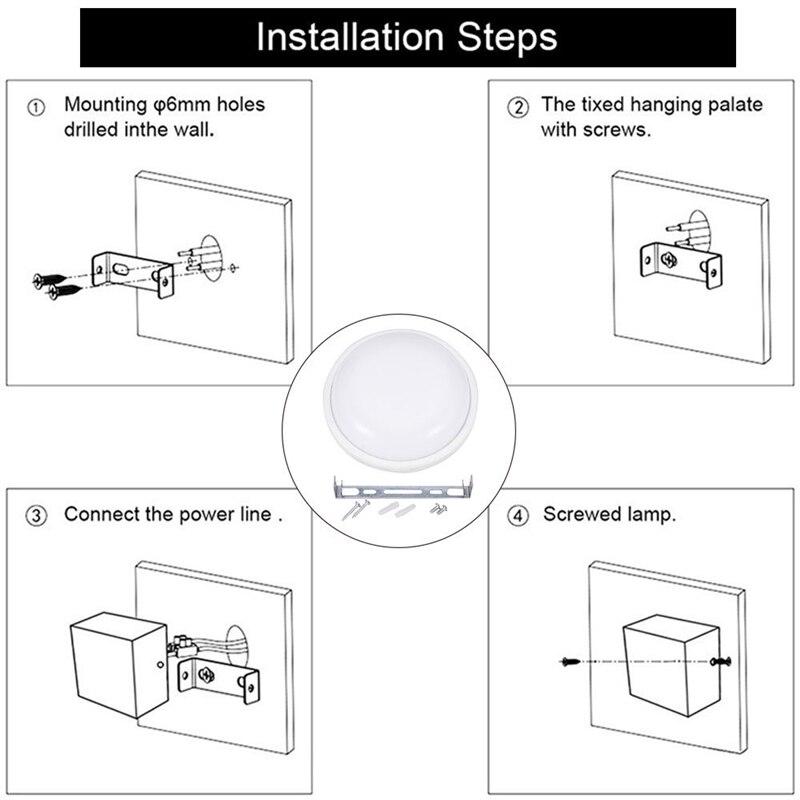 Installation Steps

① Mounting φ6mm holes drilled inthe wall.

② The tixed hanging palate with screws.

③ Connect the power line .

④ Screwed lamp.