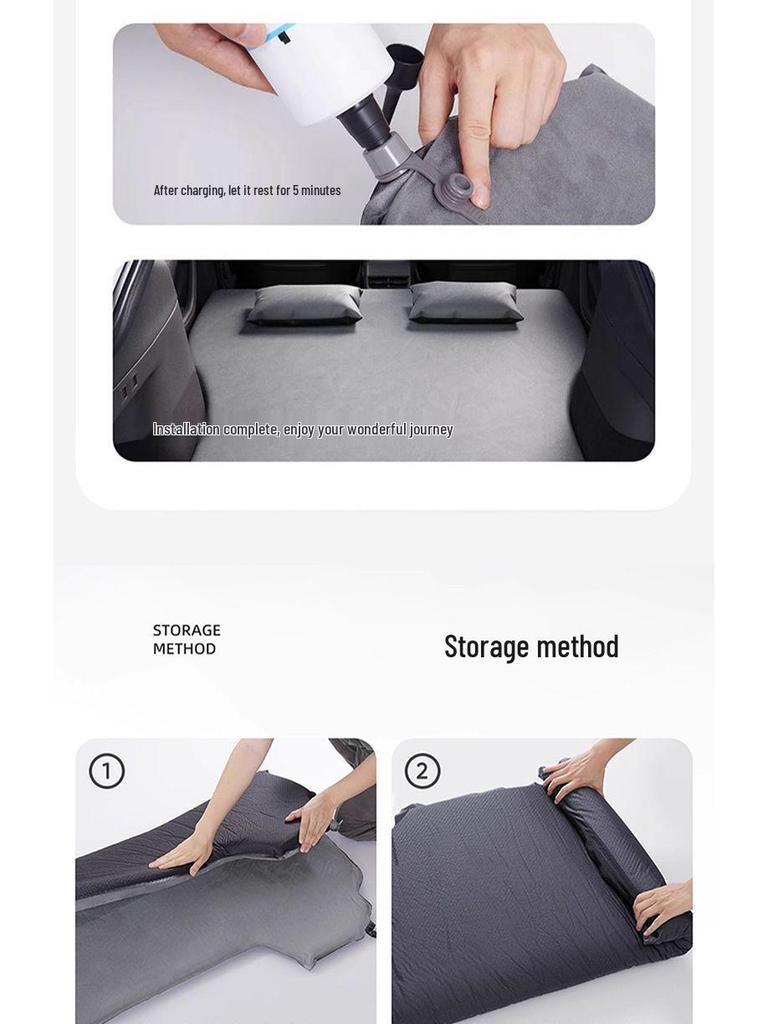 After charging, let it rest for 5 minutes

Installation complete, enjoy your wonderful journey

STORAGE
METHOD

Storage method

①

②