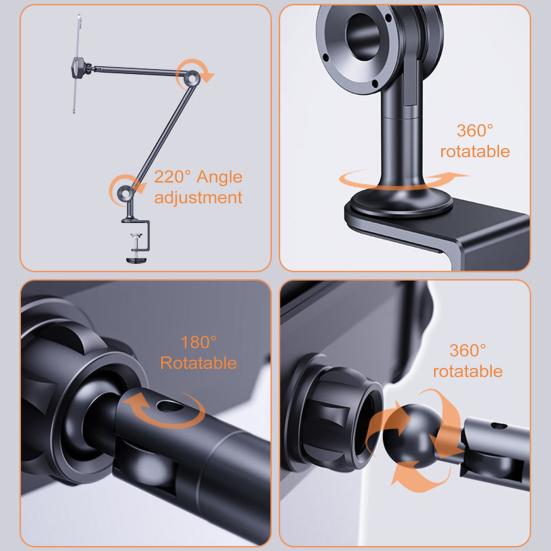 220° Angle adjustment

360° rotatable

180° Rotatable

360° rotatable