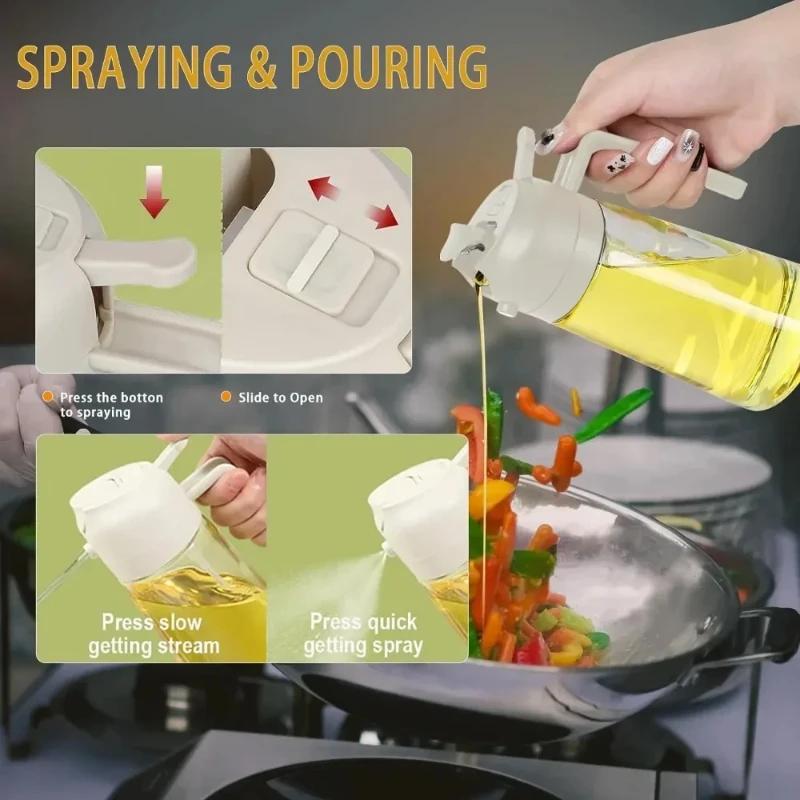 SPRAYING & POURING

Press the botton to spraying

Slide to Open

Press slow getting stream

Press quick getting spray