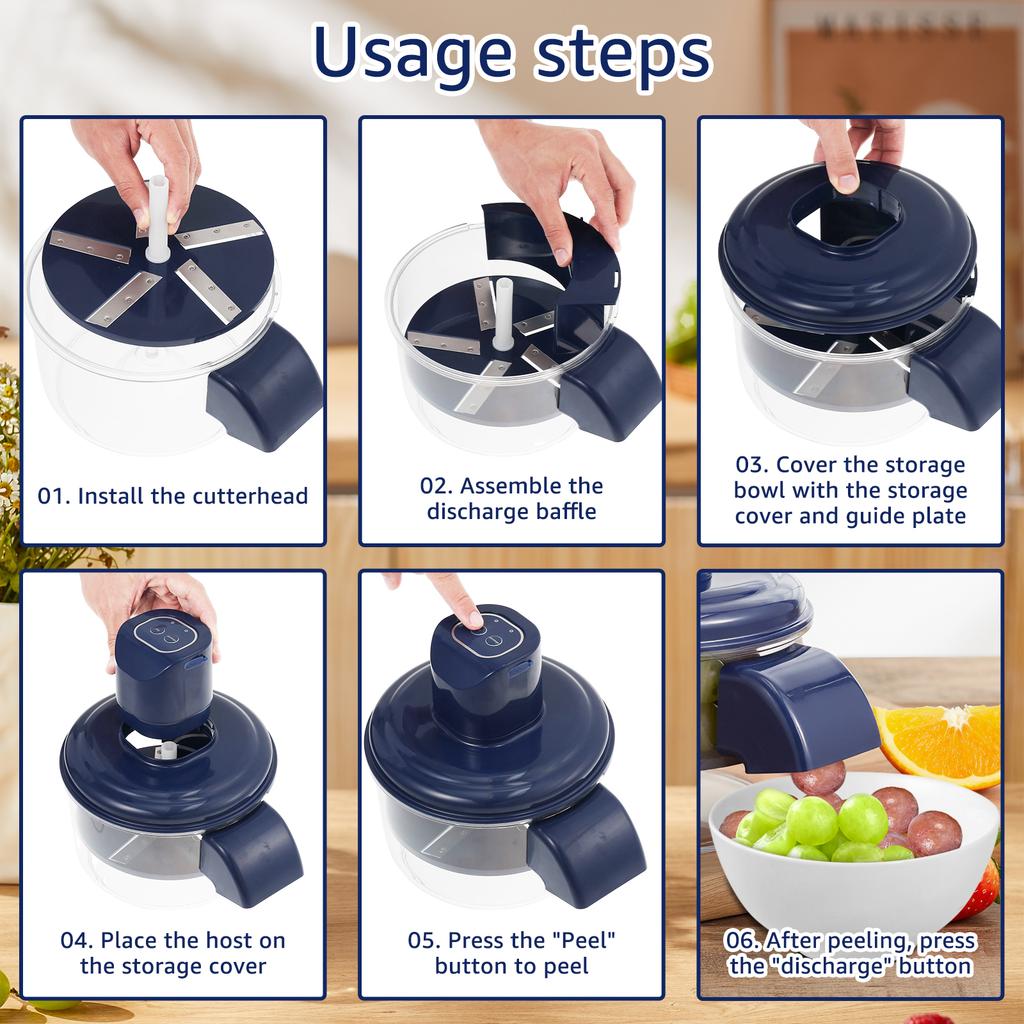 Usage steps

01. Install the cutterhead

02. Assemble the discharge baffle

03. Cover the storage bowl with the storage cover and guide plate

04. Place the host on the storage cover

05. Press the "Peel" button to peel

06. After peeling, press the "discharge" button