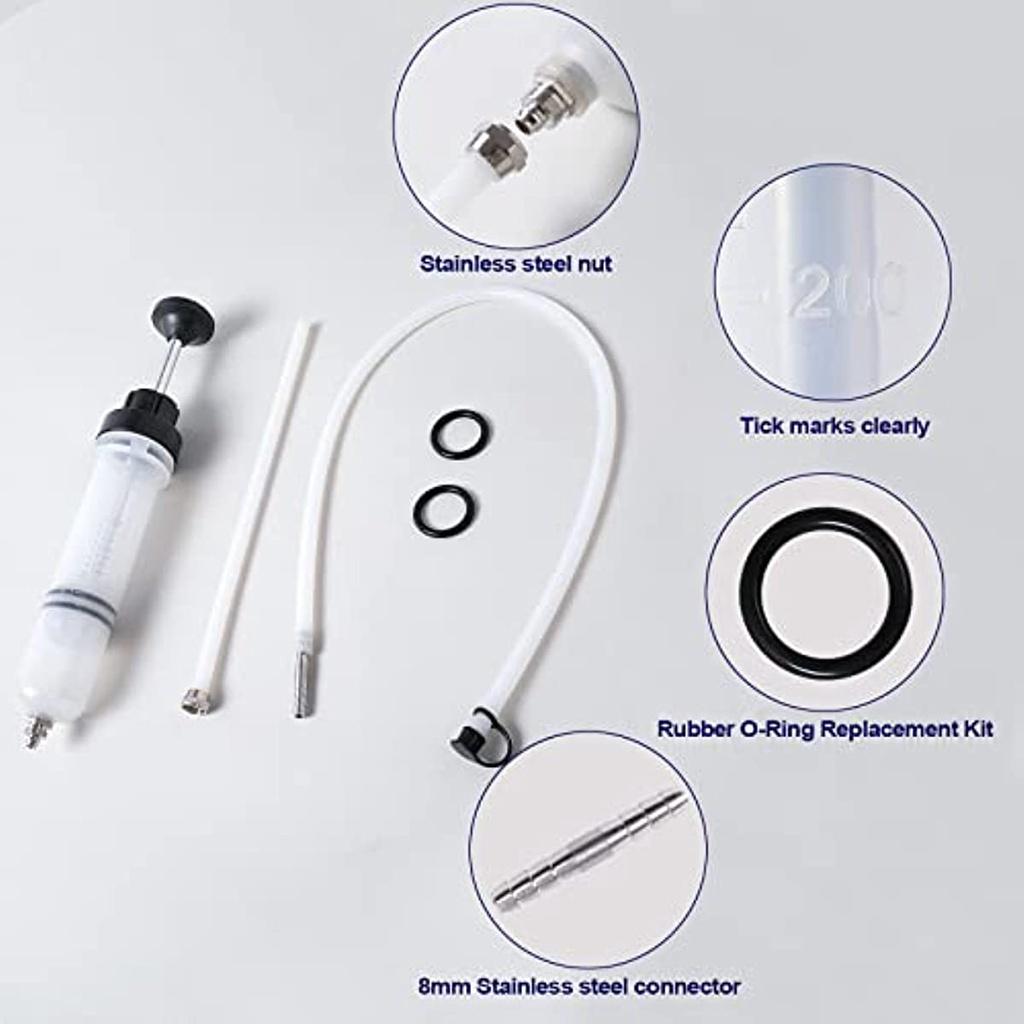 Stainless steel nut

200

Tick marks clearly

Rubber O-Ring Replacement Kit

8mm Stainless steel connector