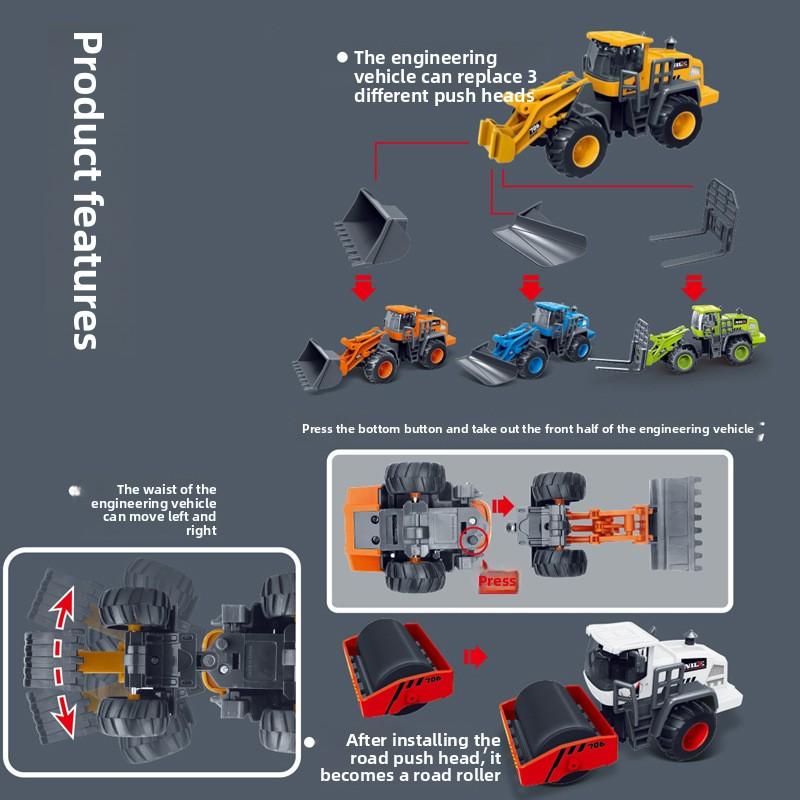 Product features

The engineering vehicle can replace 3 different push heads

Press the bottom button and take out the front half of the engineering vehicle

The waist of the engineering vehicle can move left and right

Press

After installing the road push head, it becomes a road roller