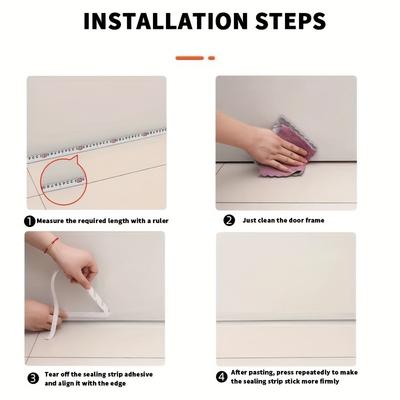 INSTALLATION STEPS

1 Measure the required length with a ruler

2 Just clean the door frame

3 Tear off the sealing strip adhesive and align it with the edge

4 After pasting, press repeatedly to make the sealing strip stick more firmly