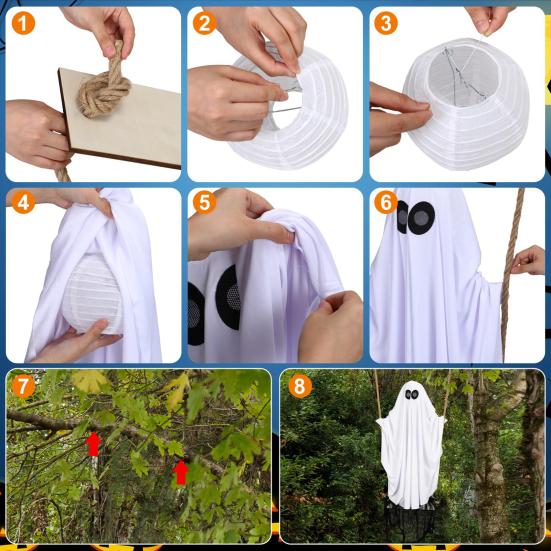 1
2
3
4
5
6
7
8