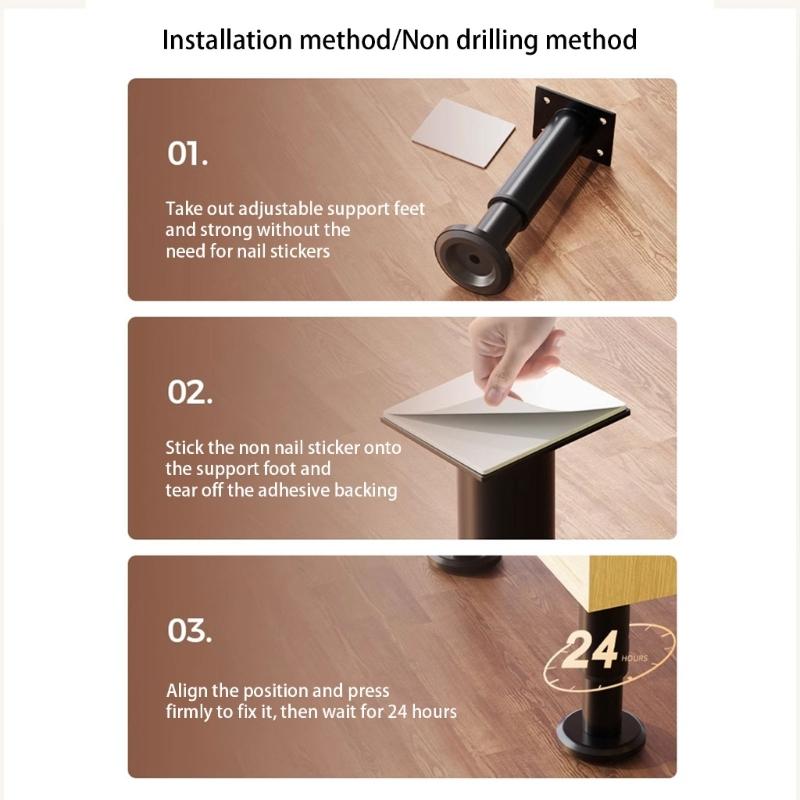 Installation method/Non drilling method

01.

Take out adjustable support feet and strong without the need for nail stickers

02.

Stick the non nail sticker onto the support foot and tear off the adhesive backing

03.

Align the position and press firmly to fix it, then wait for 24 hours

24 HOURS