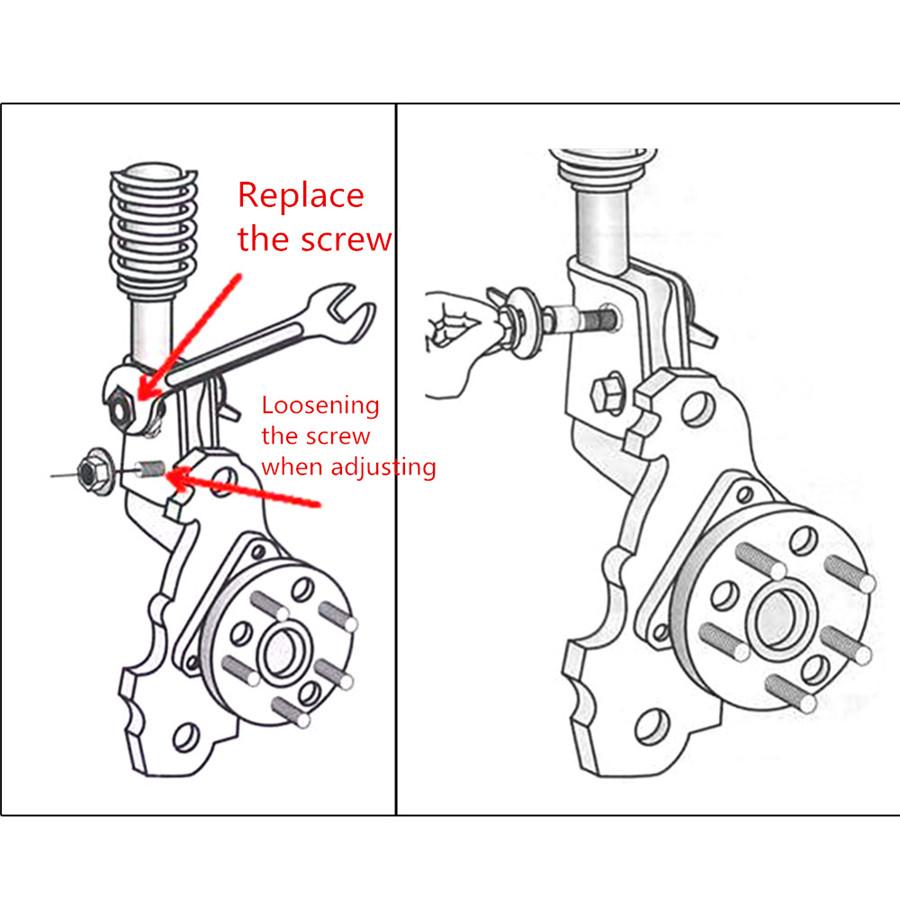 Replace the screw

Loosening the screw when adjusting