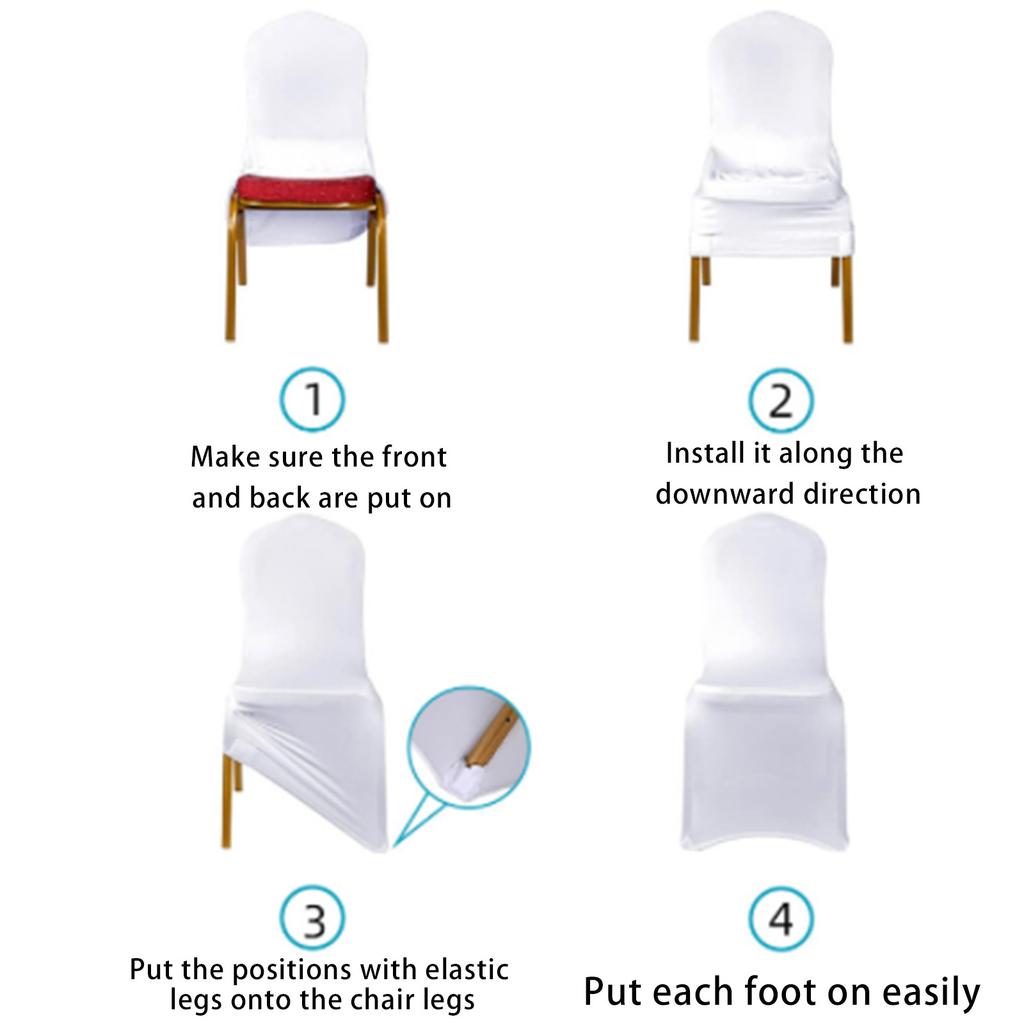 1
Make sure the front and back are put on

2
Install it along the downward direction

3
Put the positions with elastic legs onto the chair legs

4
Put each foot on easily