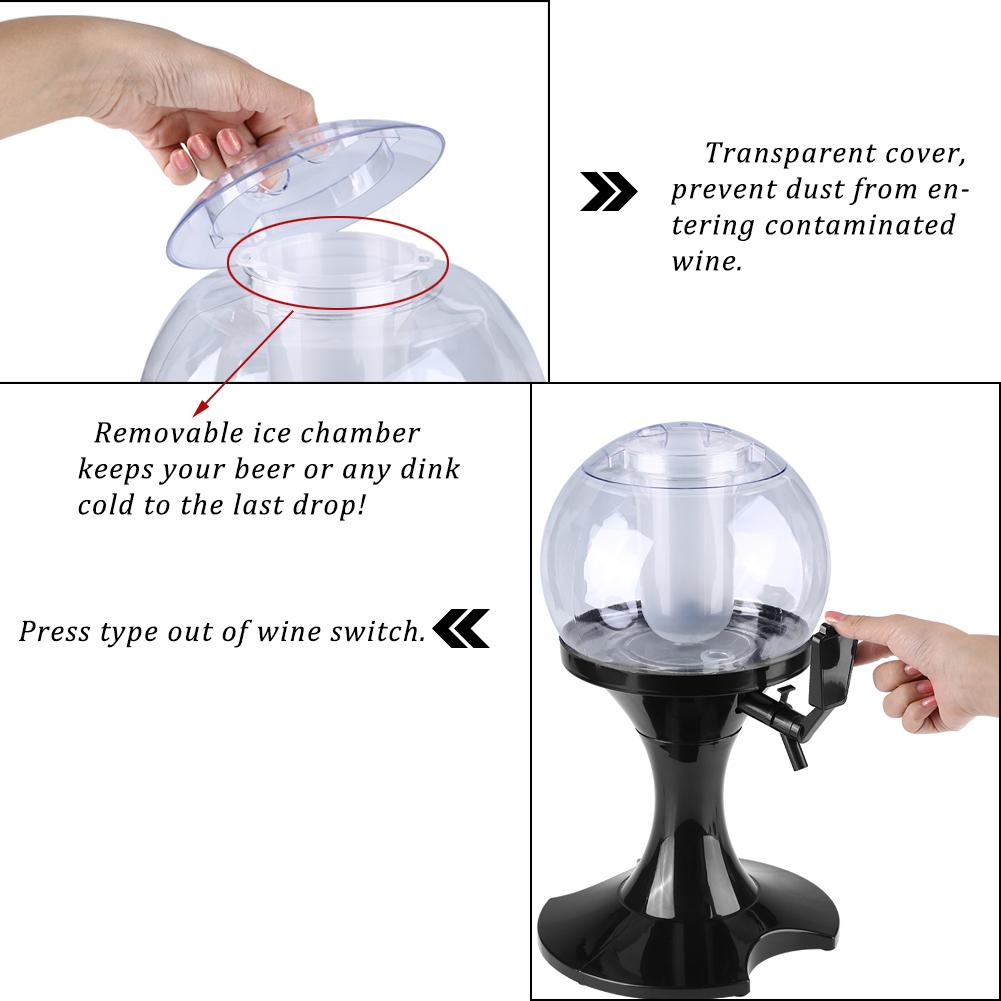 Transparent cover, prevent dust from entering contaminated wine.

Removable ice chamber keeps your beer or any dink cold to the last drop!

Press type out of wine switch.