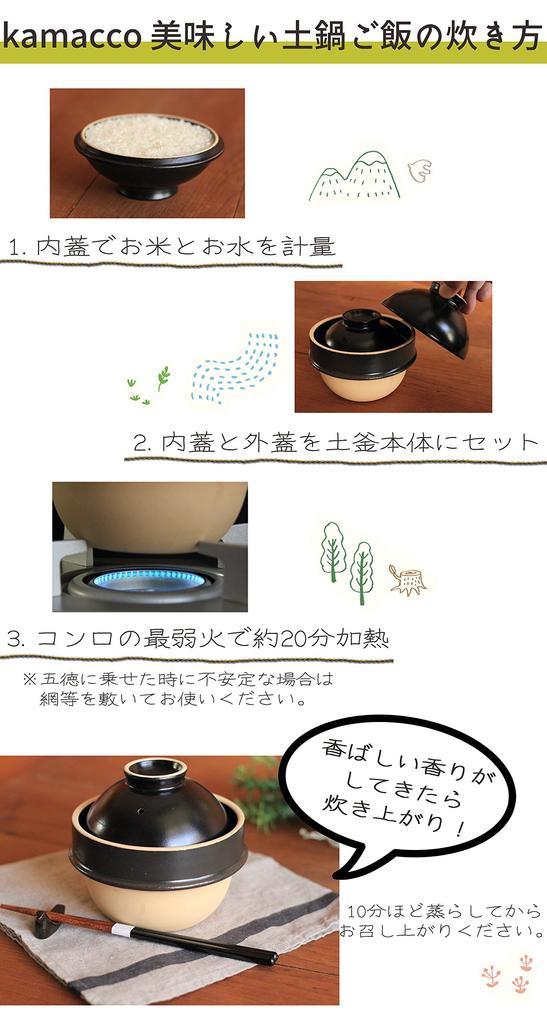 kamacco 美味しい土鍋ご飯の炊き方

1. 内蓋でお米とお水を計量

2. 内蓋と外蓋を土釜本体にセット

3. コンロの最弱火で約20分加熱

※五徳に乗せた時に不安定な場合は網等を敷いてお使いください。

香ばしい香りがしてきたら炊き上がり！

10分ほど蒸らしてからお召し上がりください。