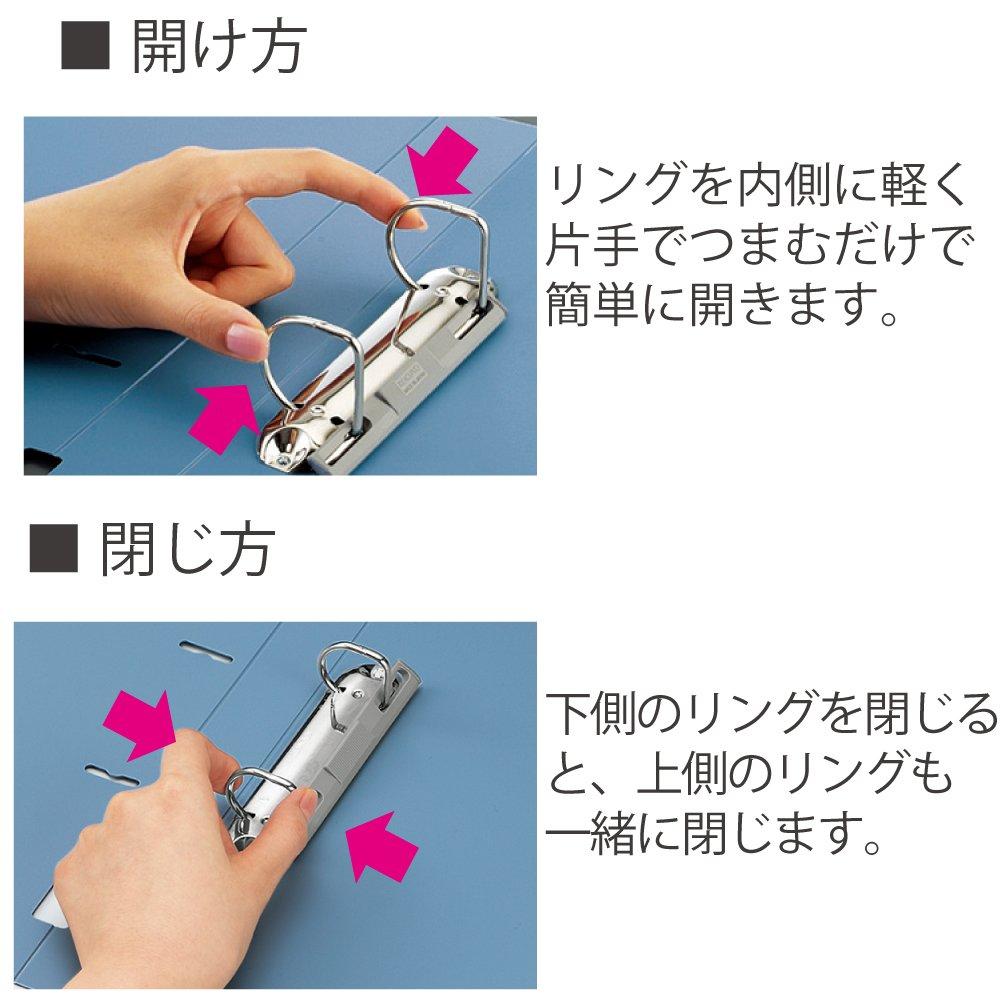 ■ 開け方

リングを内側に軽く片手でつまむだけで簡単に開きます。

■ 閉じ方

下側のリングを閉じると、上側のリングも一緒に閉じます。