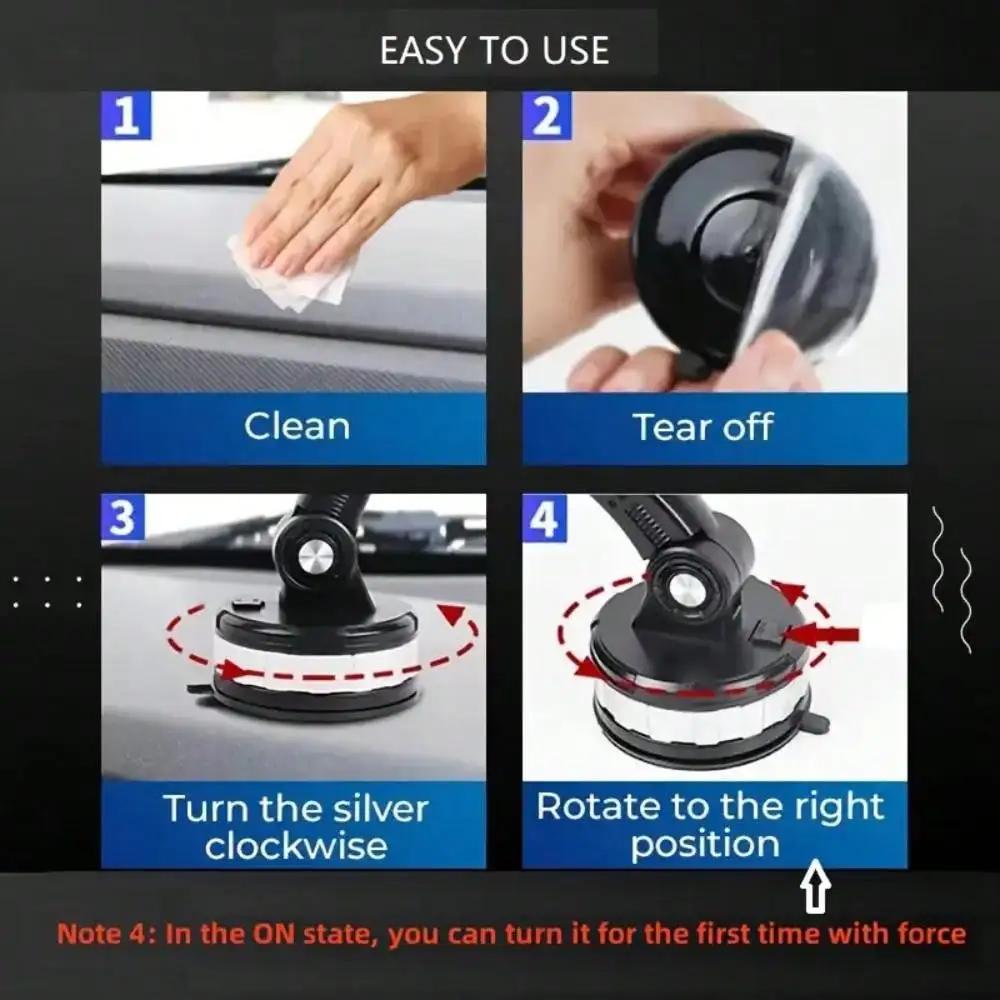 EASY TO USE

1

Clean

2

Tear off

3

Turn the silver clockwise

4

Rotate to the right position

Note 4: In the ON state, you can turn it for the first time with force