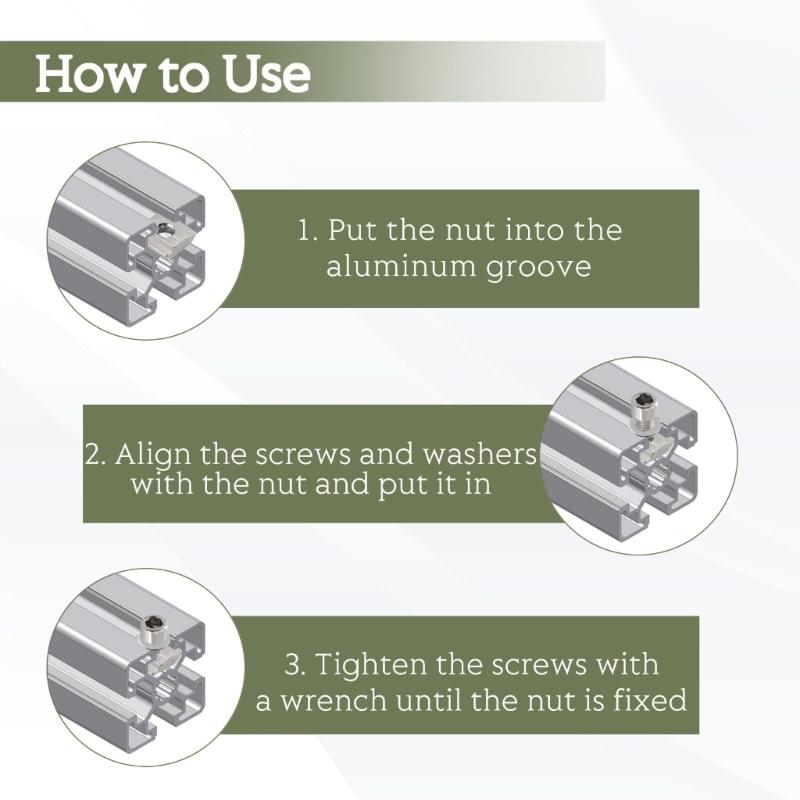 How to Use

1. Put the nut into the aluminum groove

2. Align the screws and washers with the nut and put it in

3. Tighten the screws with a wrench until the nut is fixed