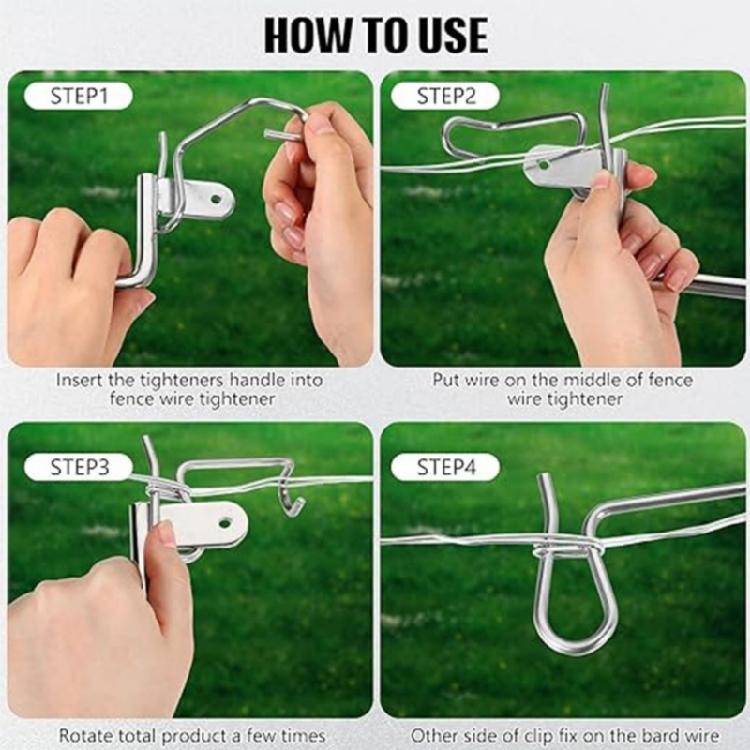 HOW TO USE

STEP1

Insert the tighteners handle into fence wire tightener

STEP2

Put wire on the middle of fence wire tightener

STEP3

Rotate total product a few times

STEP4

Other side of clip fix on the bard wire