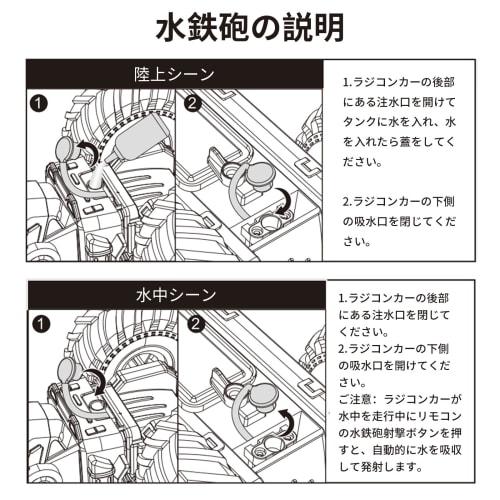 水鉄砲の説明

陸上シーン

1

2

1.ラジコンカーの後部にある注水口を開けてタンクに水を入れ、水を入れたら蓋をしてください。

2.ラジコンカーの下側の吸水口を閉じてください。

水中シーン

1

2

1.ラジコンカーの後部にある注水口を閉じてください。
2.ラジコンカーの下側の吸水口を開けてください。
ご注意：ラジコンカーが水中を走行中にリモコンの水鉄砲射撃ボタンを押すと、自動的に水を吸収して発射します。