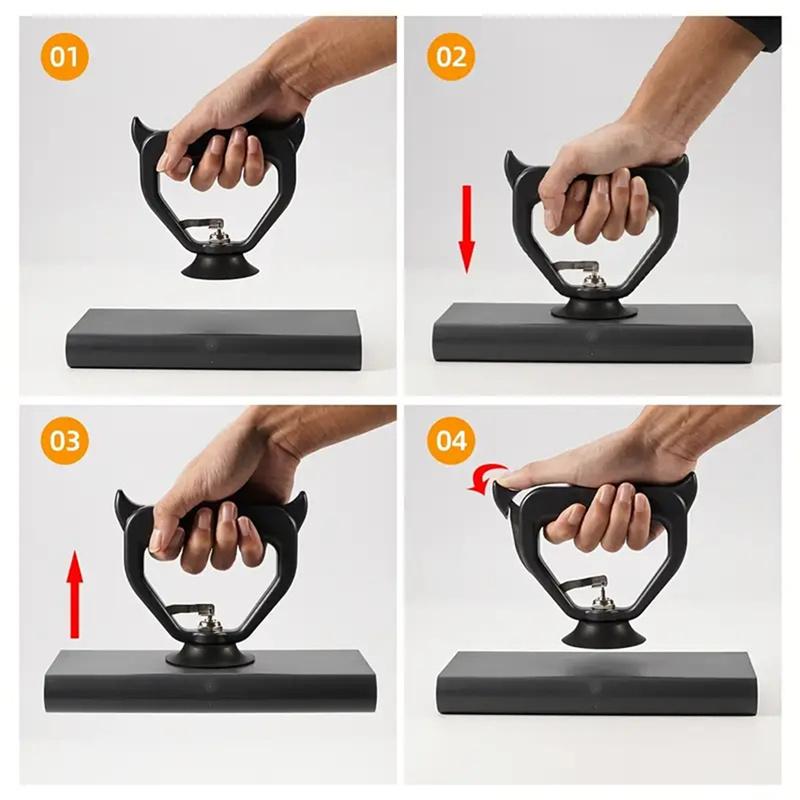 01

02

03

04