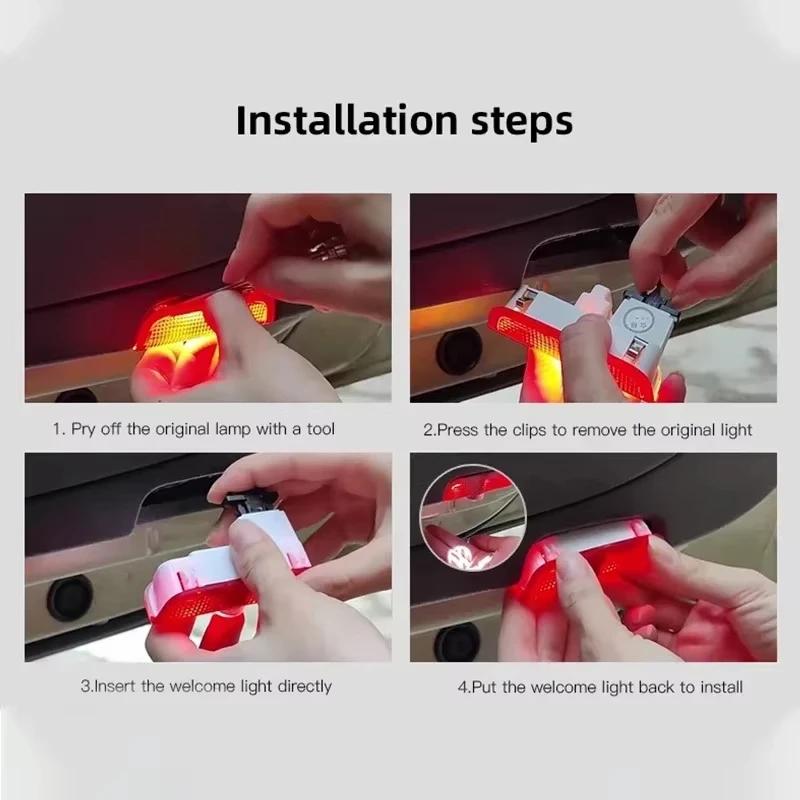 Installation steps

1. Pry off the original lamp with a tool

2.Press the clips to remove the original light

3.Insert the welcome light directly

4.Put the welcome light back to install