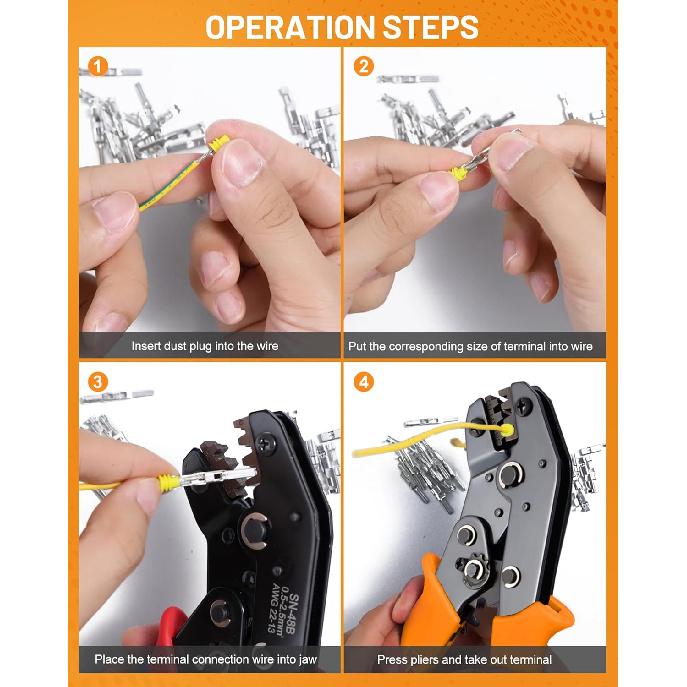 OPERATION STEPS

1

Insert dust plug into the wire

2

Put the corresponding size of terminal into wire

3

SN-48B
0.5-2.5mm
AWG 22-13

Place the terminal connection wire into jaw

4

Press pliers and take out terminal