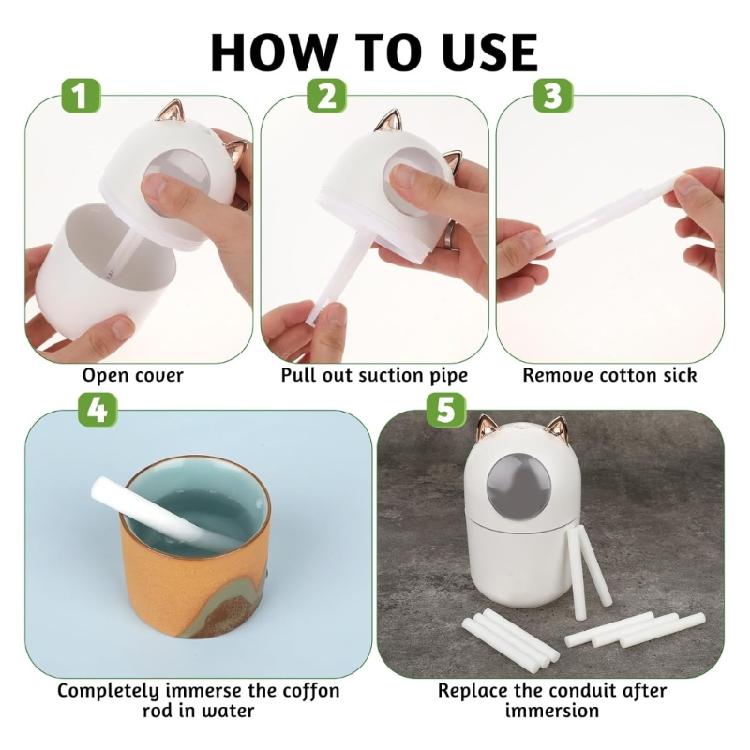 HOW TO USE

1

Open cover

2

Pull out suction pipe

3

Remove cotton sick

4

Completely immerse the coffon rod in water

5

Replace the conduit after immersion