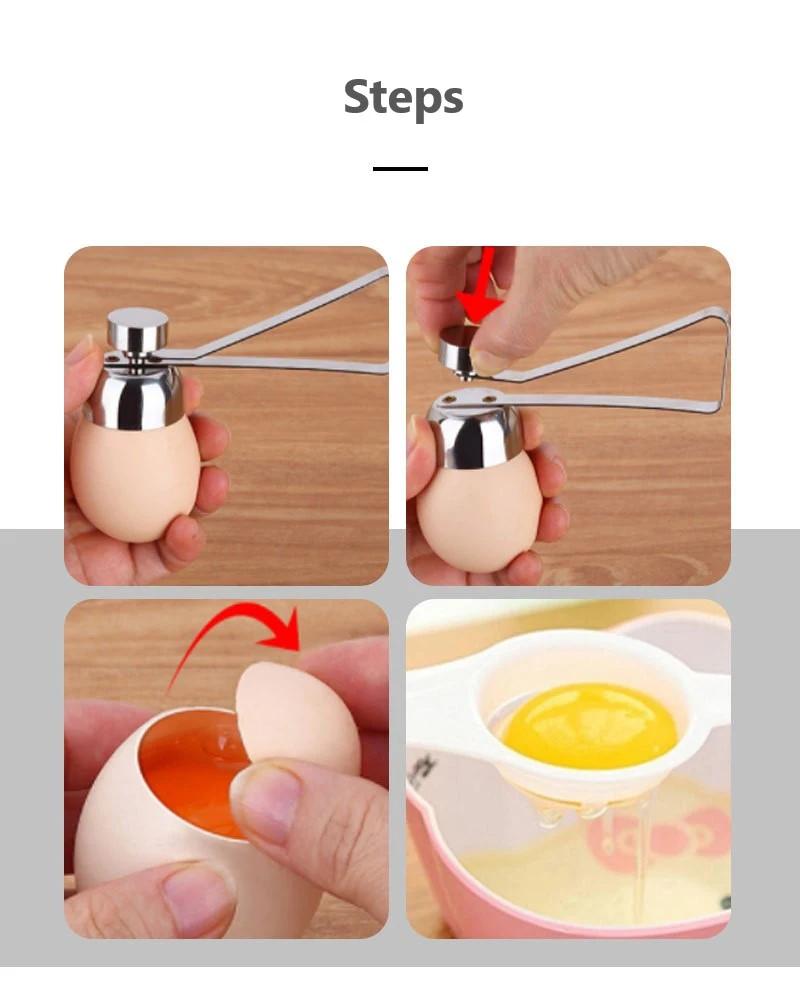 Steps