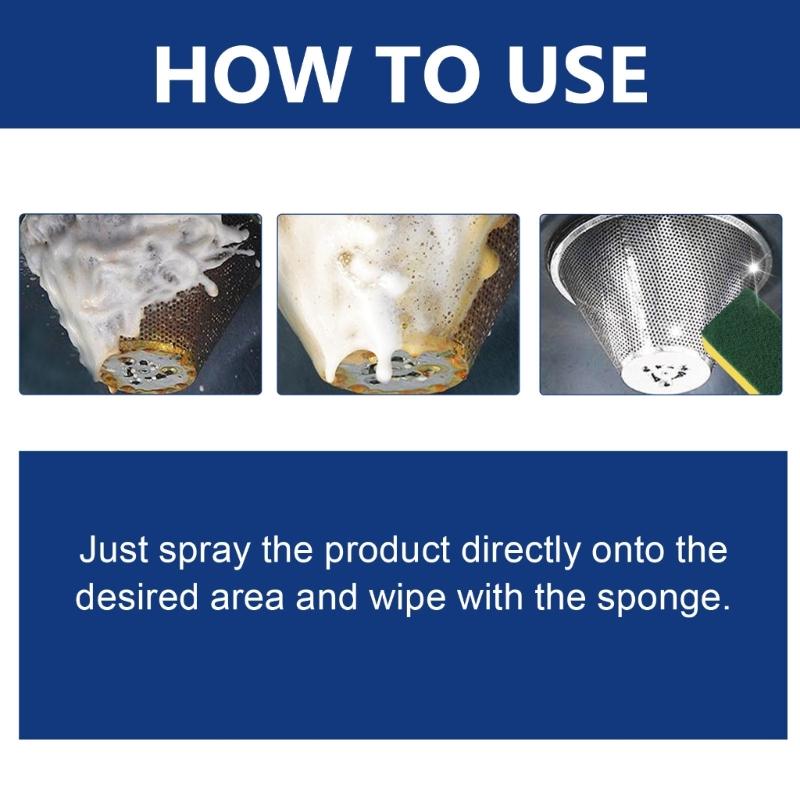 HOW TO USE

Just spray the product directly onto the desired area and wipe with the sponge.