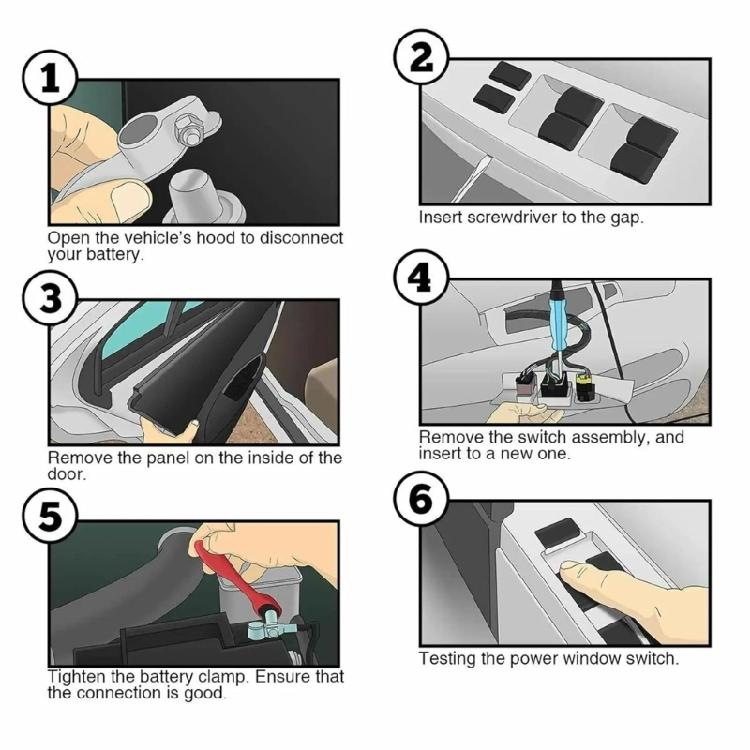 1

Open the vehicle's hood to disconnect your battery.

2

Insert screwdriver to the gap.

3

Remove the panel on the inside of the door.

4

Remove the switch assembly, and insert to a new one.

5

Tighten the battery clamp. Ensure that the connection is good.

6

Testing the power window switch.