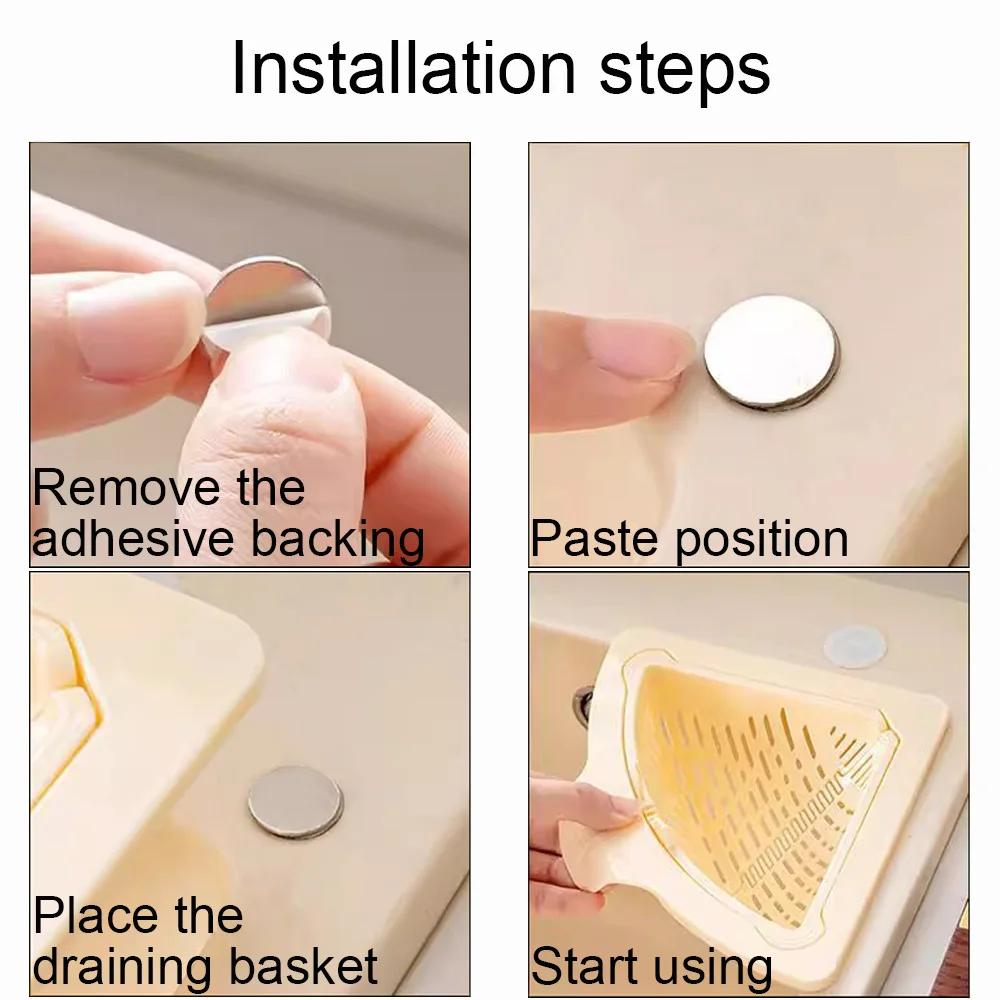 Installation steps

Remove the adhesive backing

Paste position

Place the draining basket

Start using