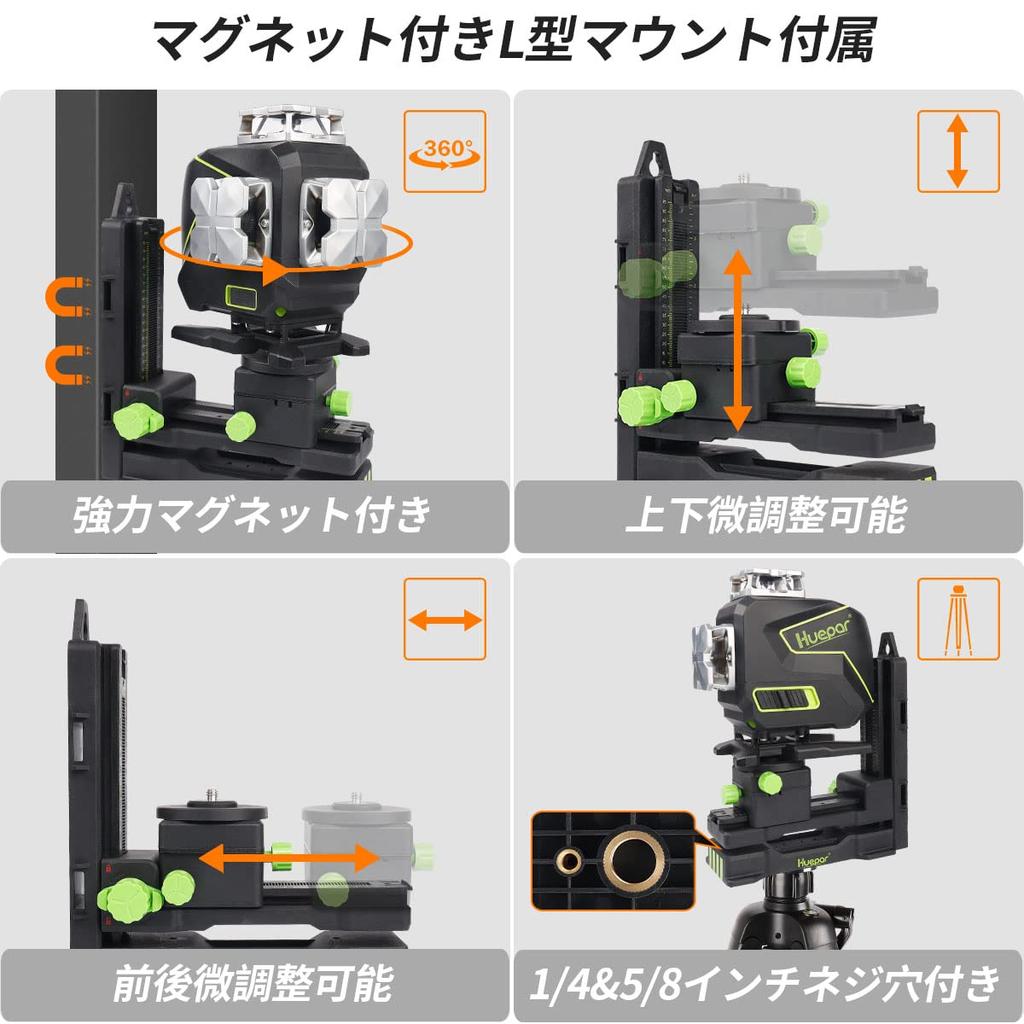 マグネット付きL型マウント付属

360°

強力マグネット付き

上下微調整可能

前後微調整可能

Huepar

Huepar

1/4&5/8インチネジ穴付き