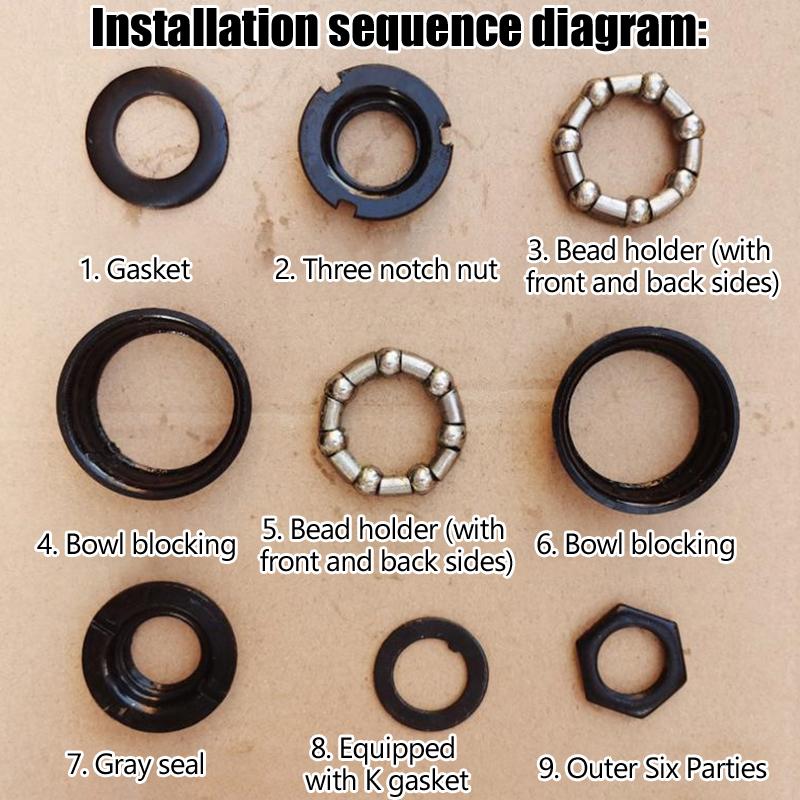 Installation sequence diagram:

1. Gasket

2. Three notch nut

3. Bead holder (with front and back sides)

4. Bowl blocking

5. Bead holder (with front and back sides)

6. Bowl blocking

7. Gray seal

8. Equipped with K gasket

9. Outer Six Parties