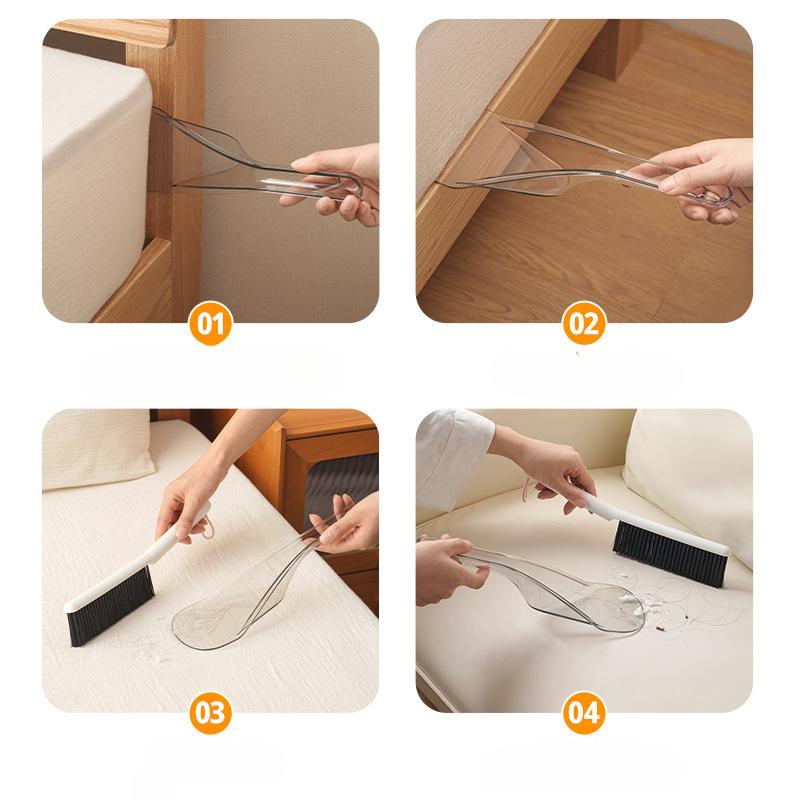 01

02

03

04