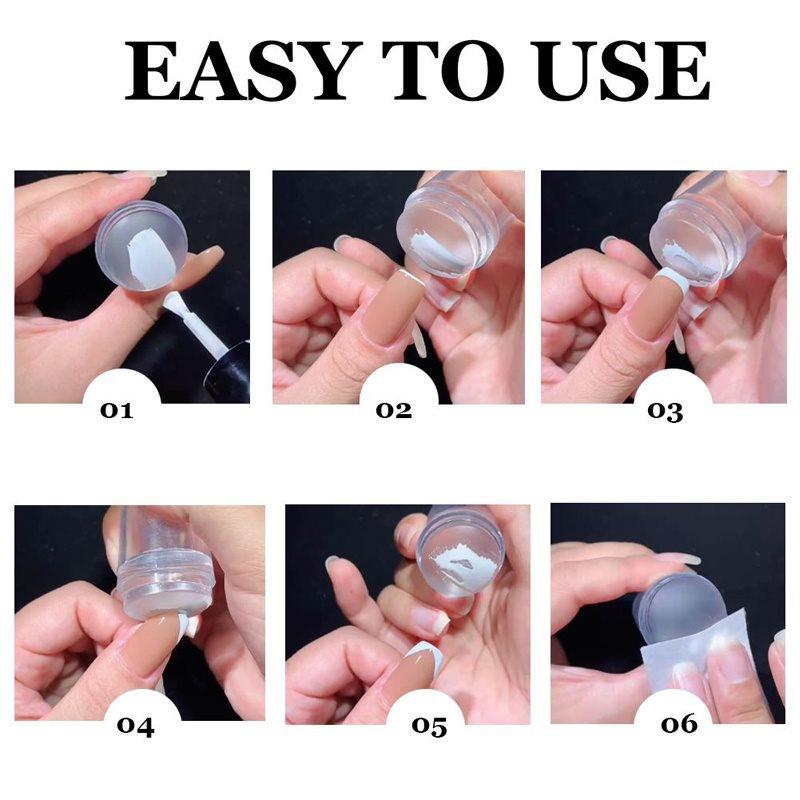 EASY TO USE

01

02

03

04

05

06