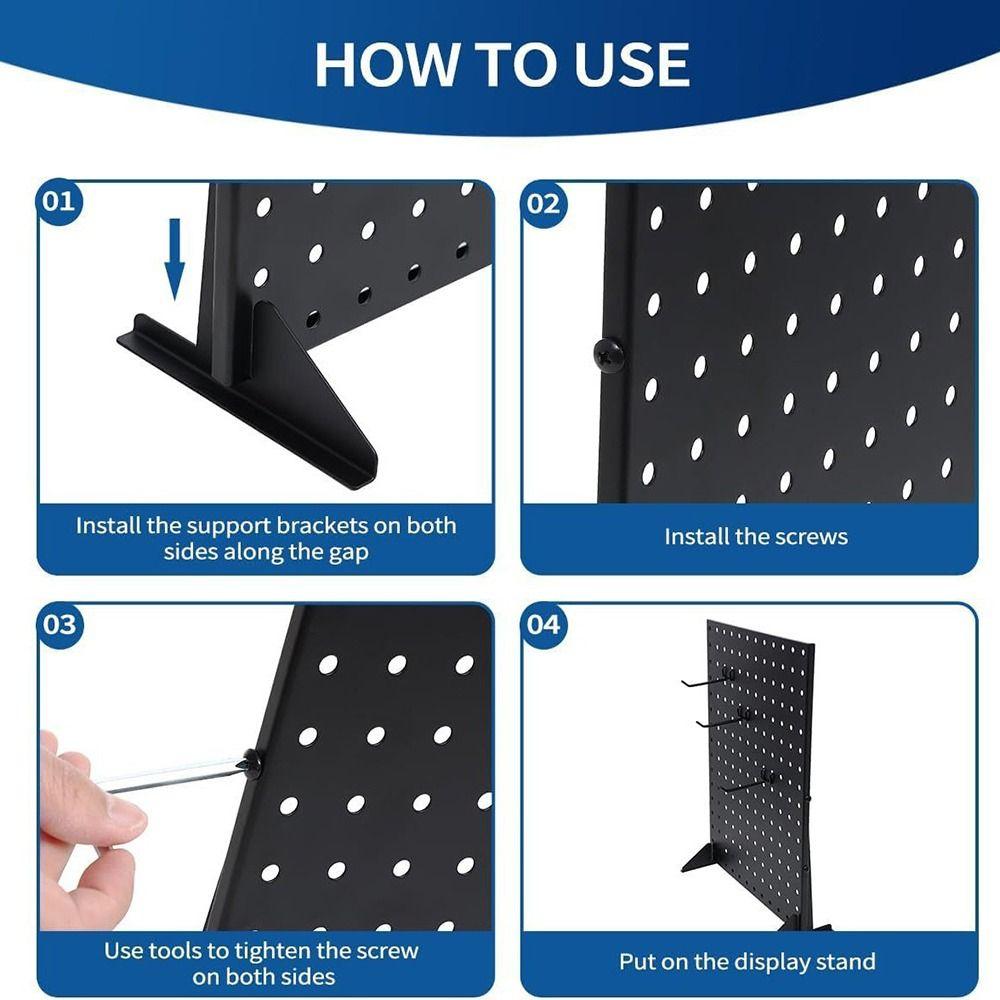 HOW TO USE

01

Install the support brackets on both sides along the gap

02

Install the screws

03

Use tools to tighten the screw on both sides

04

Put on the display stand