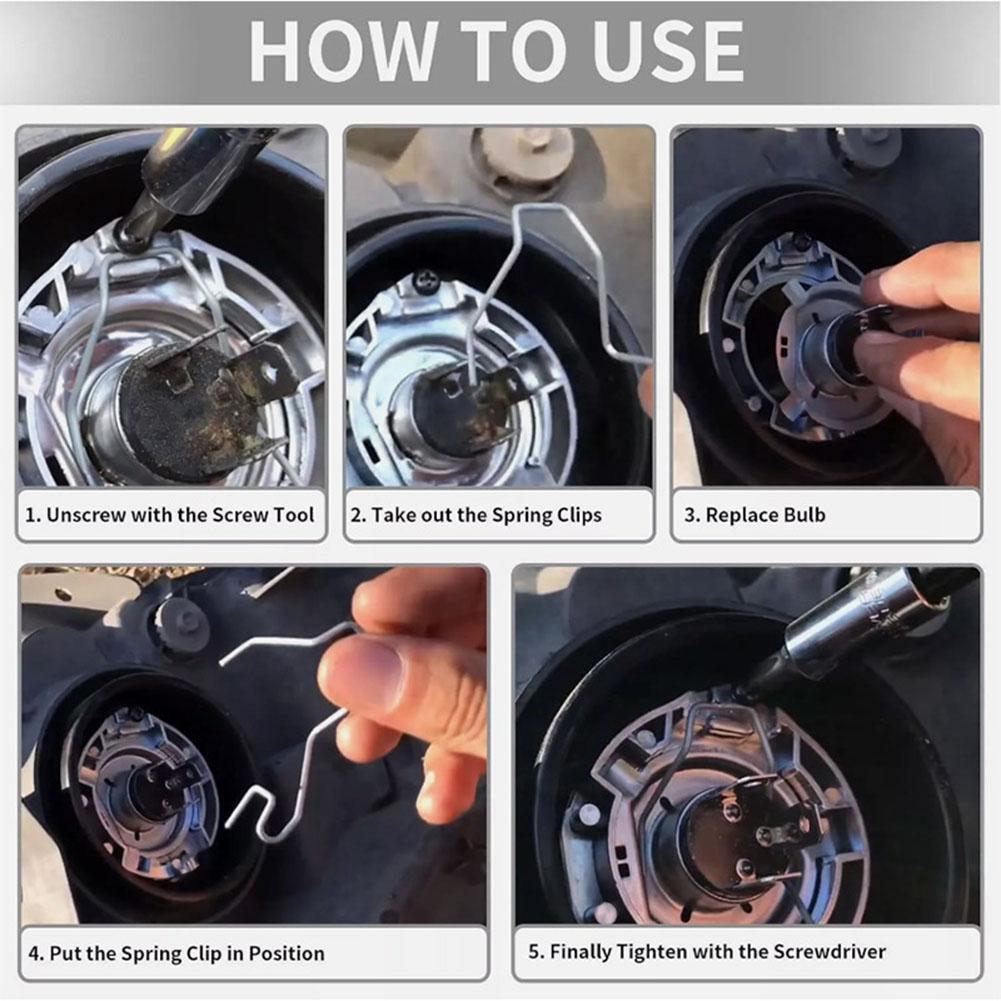 HOW TO USE

1. Unscrew with the Screw Tool

2. Take out the Spring Clips

3. Replace Bulb

4. Put the Spring Clip in Position

5. Finally Tighten with the Screwdriver