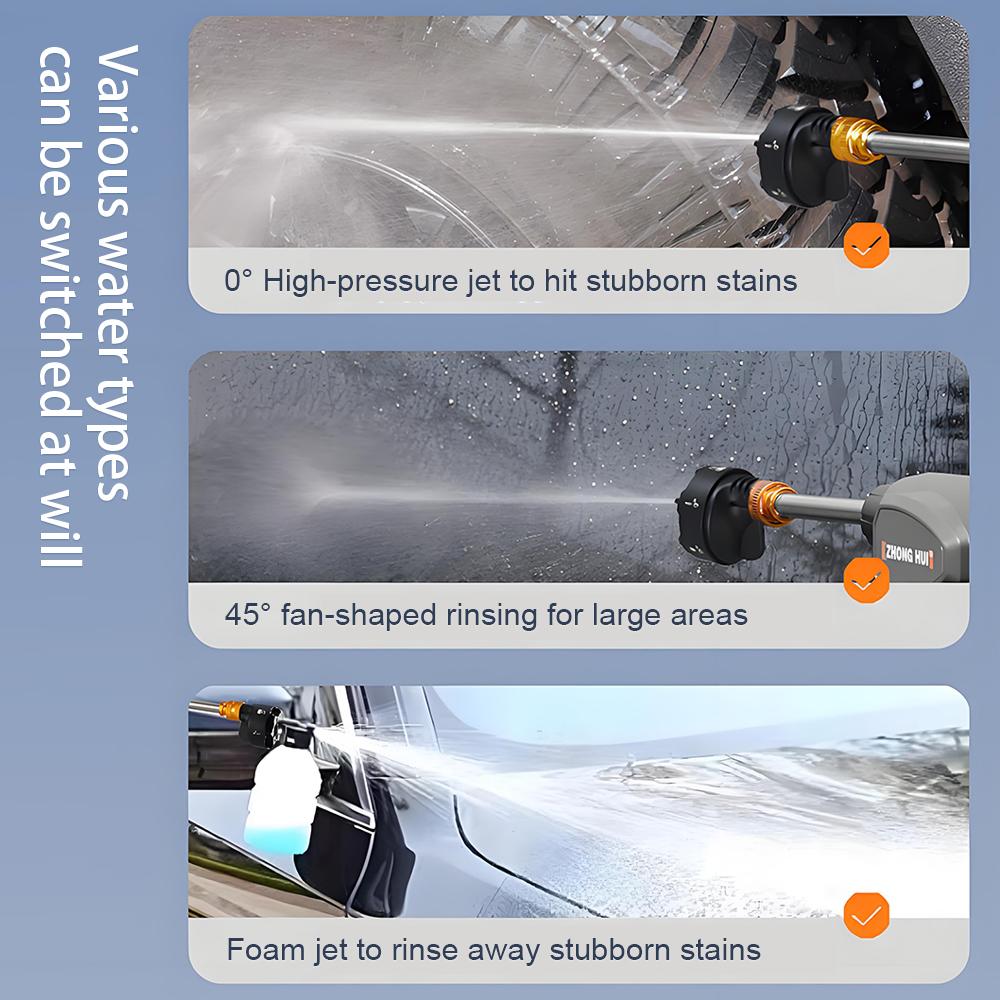 Various water types can be switched at will

0° High-pressure jet to hit stubborn stains

ZHONG HUI

45° fan-shaped rinsing for large areas

Foam jet to rinse away stubborn stains