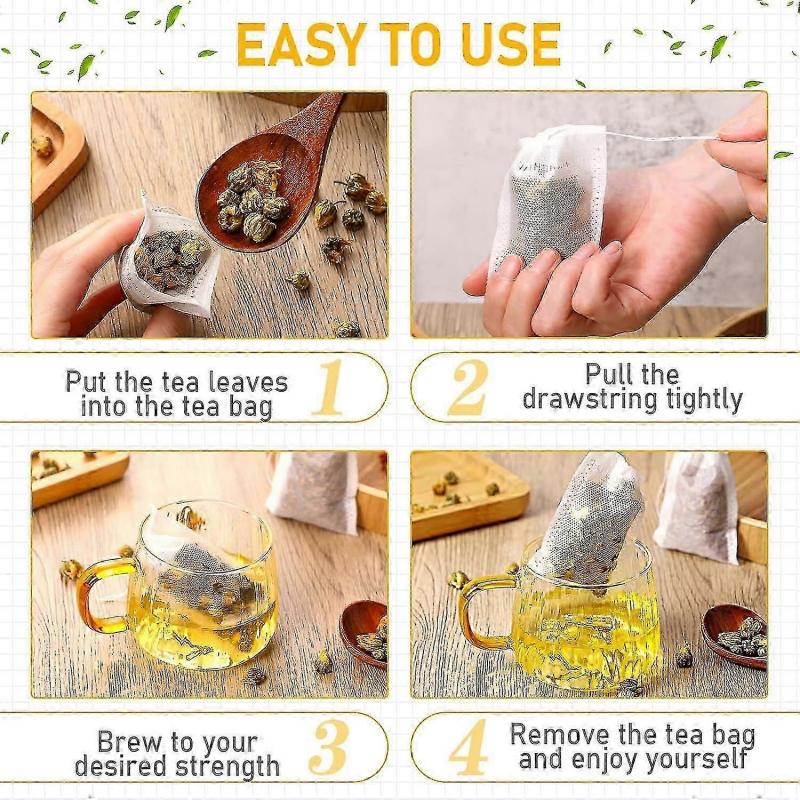 EASY TO USE

Put the tea leaves into the tea bag 1

2 Pull the drawstring tightly

Brew to your desired strength 3

4 Remove the tea bag and enjoy yourself