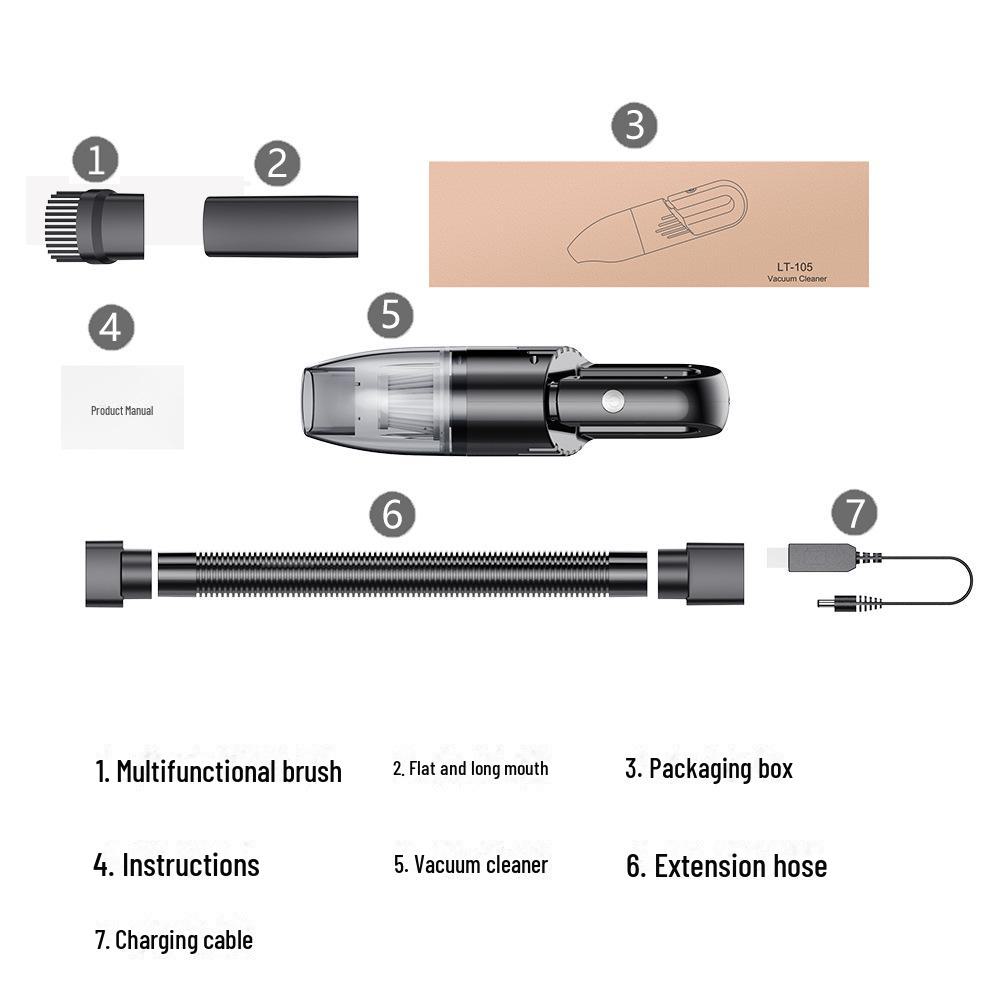 1
2
3
LT-105
Vacuum Cleaner
4
Product Manual
5
6
7

1. Multifunctional brush
2. Flat and long mouth
3. Packaging box

4. Instructions
5. Vacuum cleaner
6. Extension hose

7. Charging cable