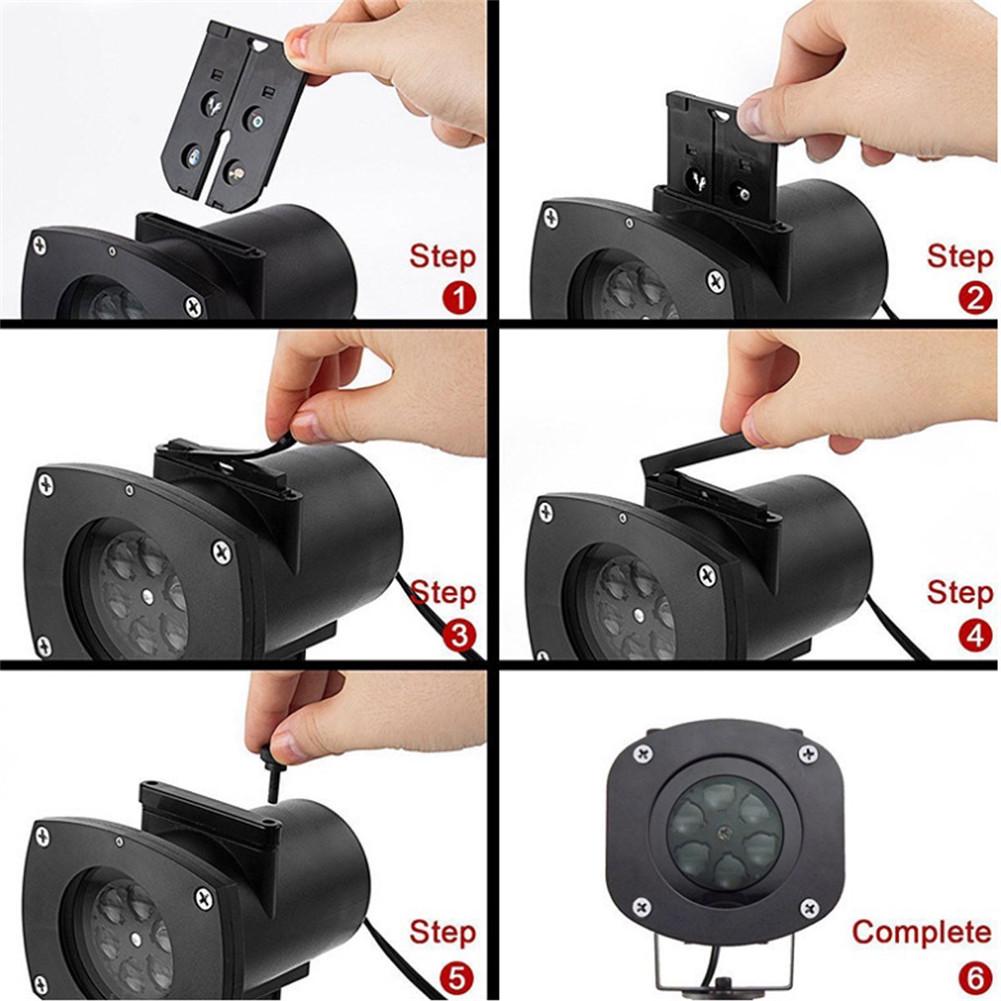 Step
1

Step
2

Step
3

Step
4

Step
5

Complete
6