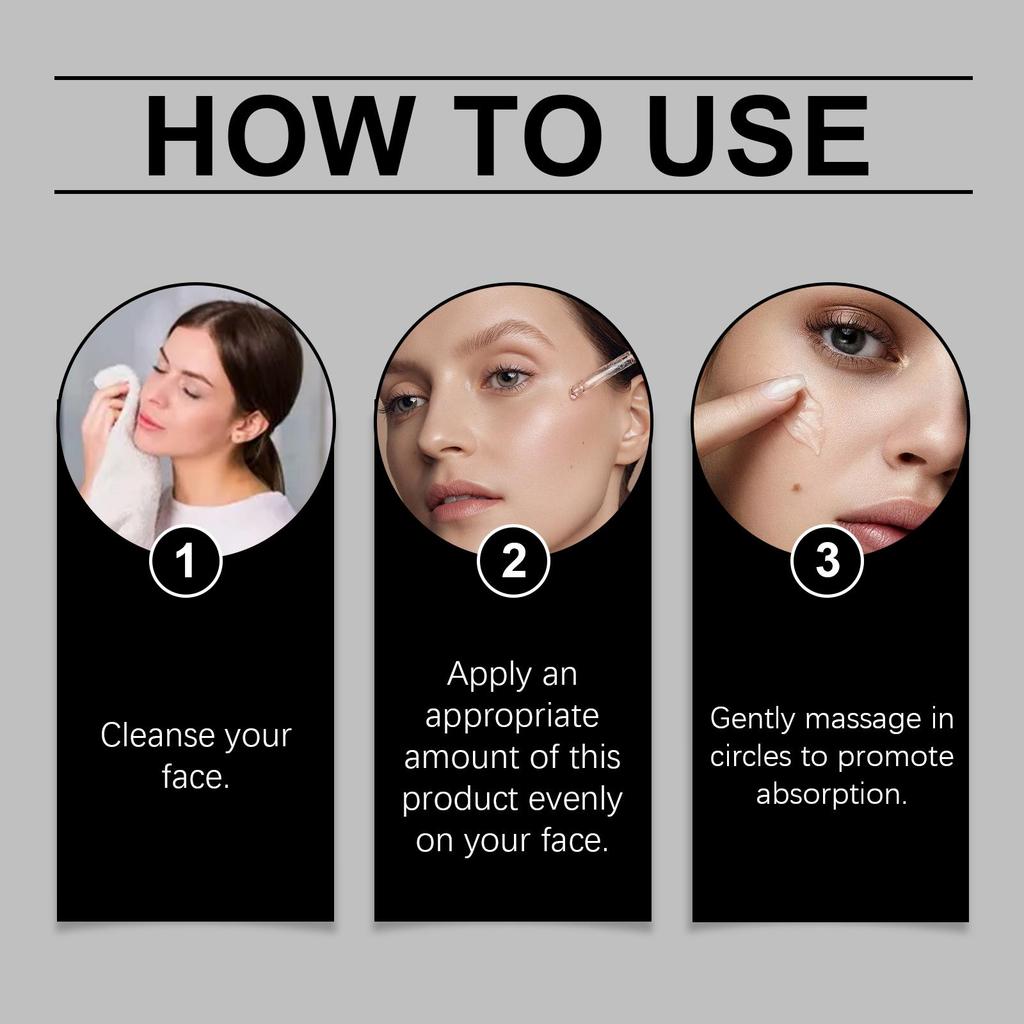 HOW TO USE

1

Cleanse your face.

2

Apply an appropriate amount of this product evenly on your face.

3

Gently massage in circles to promote absorption.