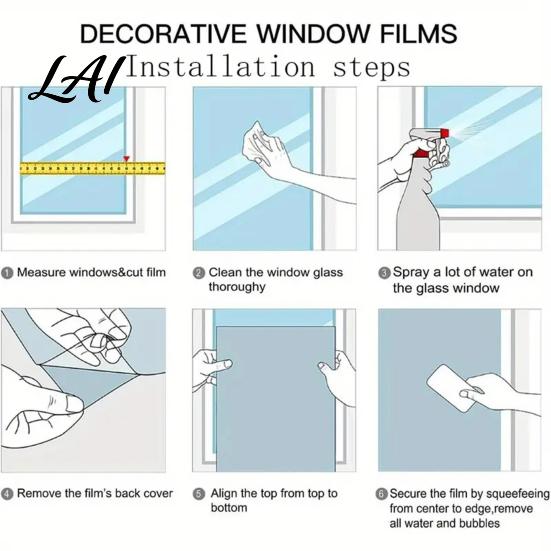 DECORATIVE WINDOW FILMS

LAI Installation steps

1 Measure windows&cut film

2 Clean the window glass thoroughy

3 Spray a lot of water on the glass window

4 Remove the film's back cover

5 Align the top from top to bottom

6 Secure the film by squeefeeing from center to edge,remove all water and bubbles